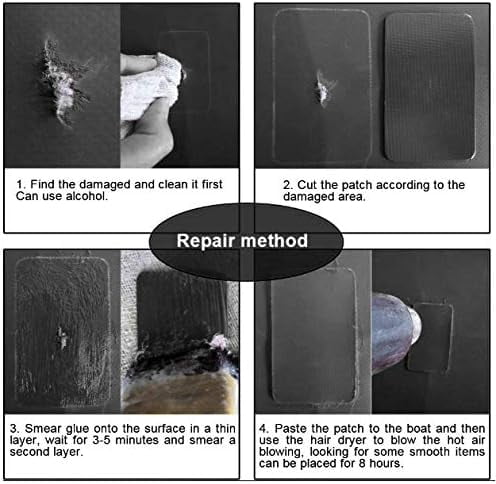 1. Find the damaged and clean it first Can use alcohol.

2. Cut the patch according to the damaged area.

Repair method

3. Smear glue onto the surface in a thin layer, wait for 3-5 minutes and smear a second layer.

4. Paste the patch to the boat and then use the hair dryer to blow the hot air blowing, looking for some smooth items can be placed for 8 hours.