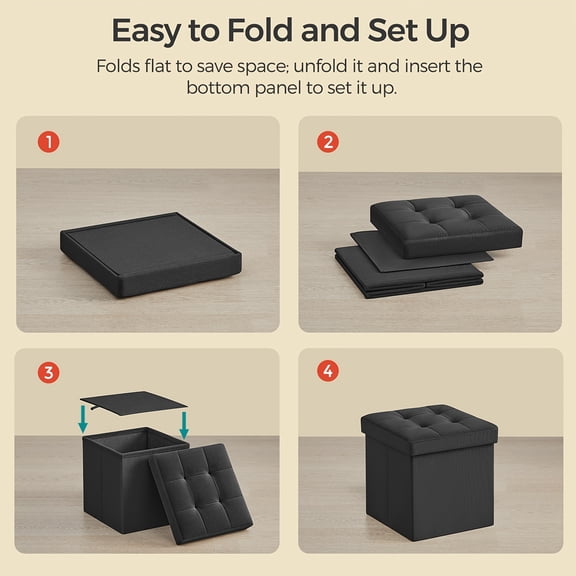 Easy to Fold and Set Up

Folds flat to save space; unfold it and insert the bottom panel to set it up.

1

2

3

4