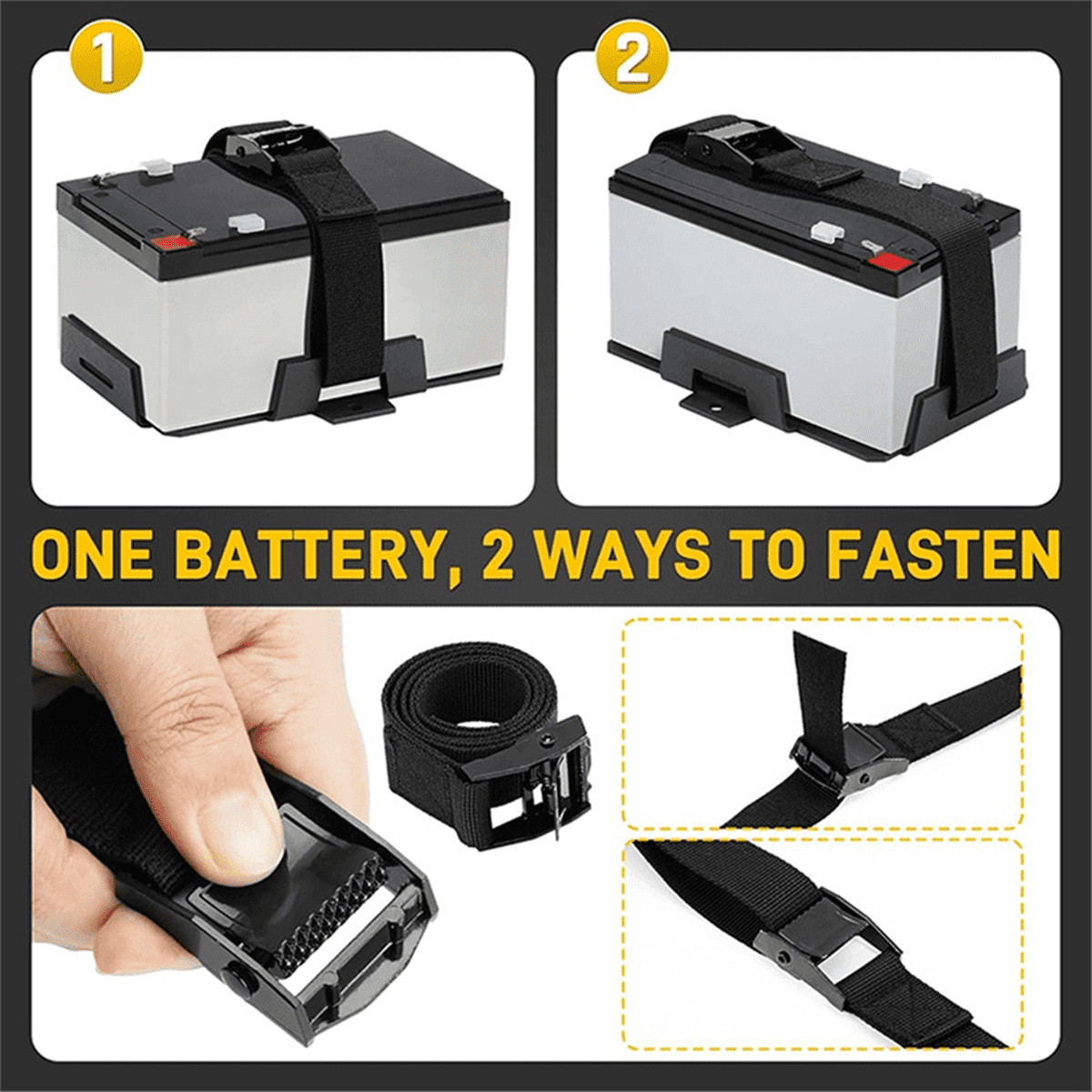 1

2

ONE BATTERY, 2 WAYS TO FASTEN