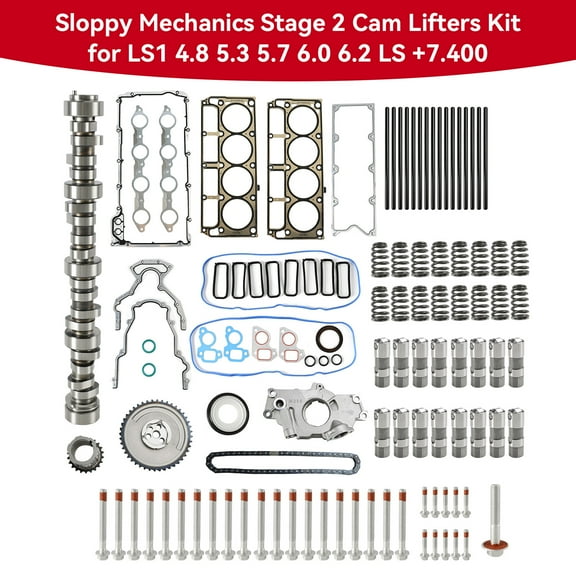 Sloppy Mechanics Stage 2 Cam Lifters Kit for LS1 4.8 5.3 5.7 6.0 6.2 LS +7.400