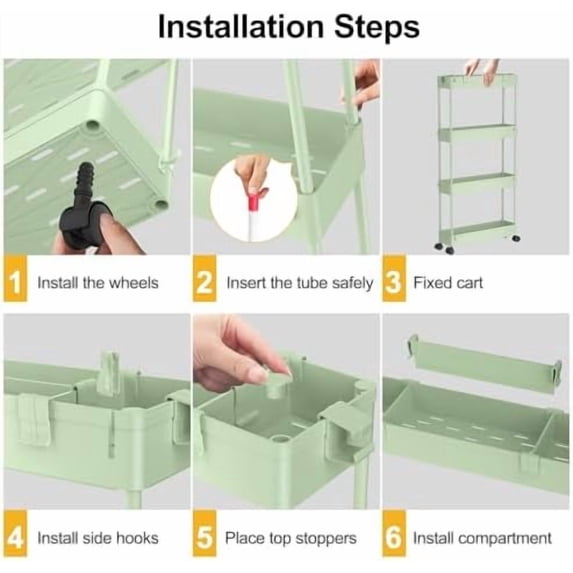 Installation Steps

1 Install the wheels

2 Insert the tube safely

3 Fixed cart

4 Install side hooks

5 Place top stoppers

6 Install compartment