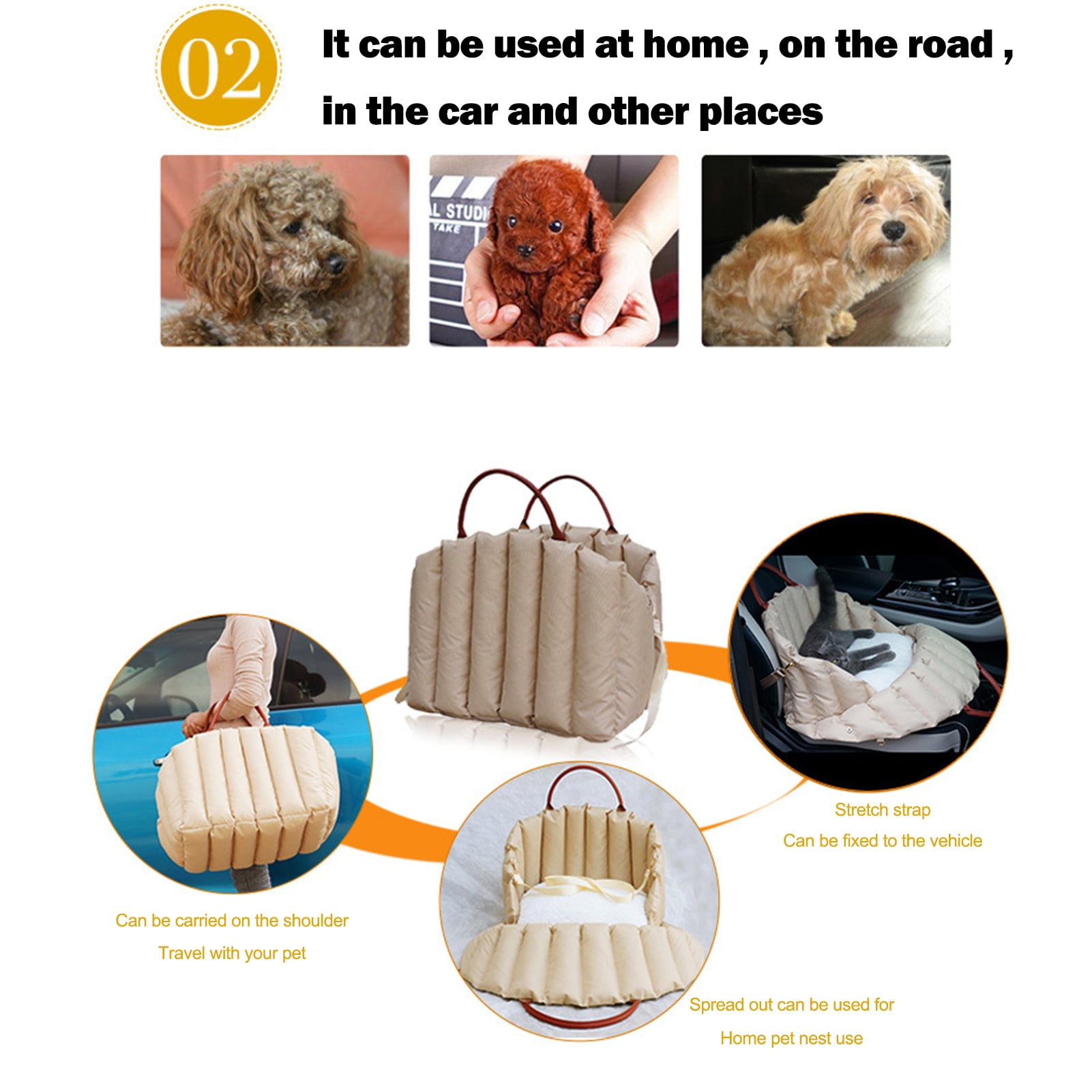 02

It can be used at home , on the road , in the car and other places

L STUDI
TAKE

Stretch strap
Can be fixed to the vehicle

Can be carried on the shoulder
Travel with your pet

Spread out can be used for
Home pet nest use