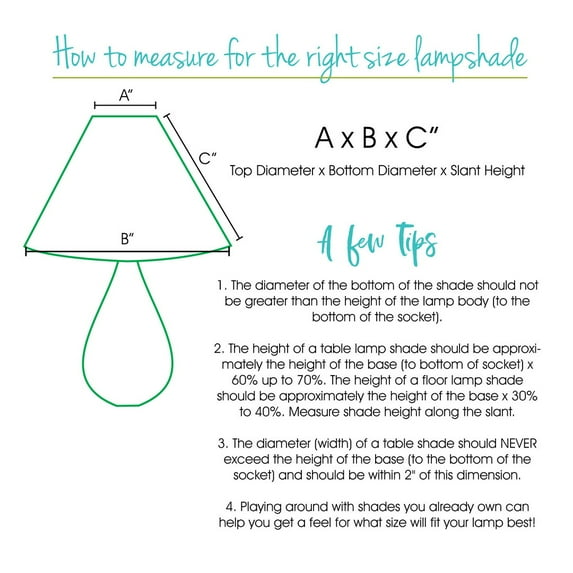 How to measure for the right size lampshade

A"

C"

B"

A x B x C"

Top Diameter x Bottom Diameter x Slant Height

A few Tips

1. The diameter of the bottom of the shade should not be greater than the height of the lamp body (to the bottom of the socket).

2. The height of a table lamp shade should be approximately the height of the base (to bottom of socket) x 60% up to 70%. The height of a floor lamp shade should be approximately the height of the base x 30% to 40%. Measure shade height along the slant.

3. The diameter (width) of a table shade should NEVER exceed the height of the base (to the bottom of the socket) and should be within 2" of this dimension.

4. Playing around with shades you already own can help you get a feel for what size will fit your lamp best!