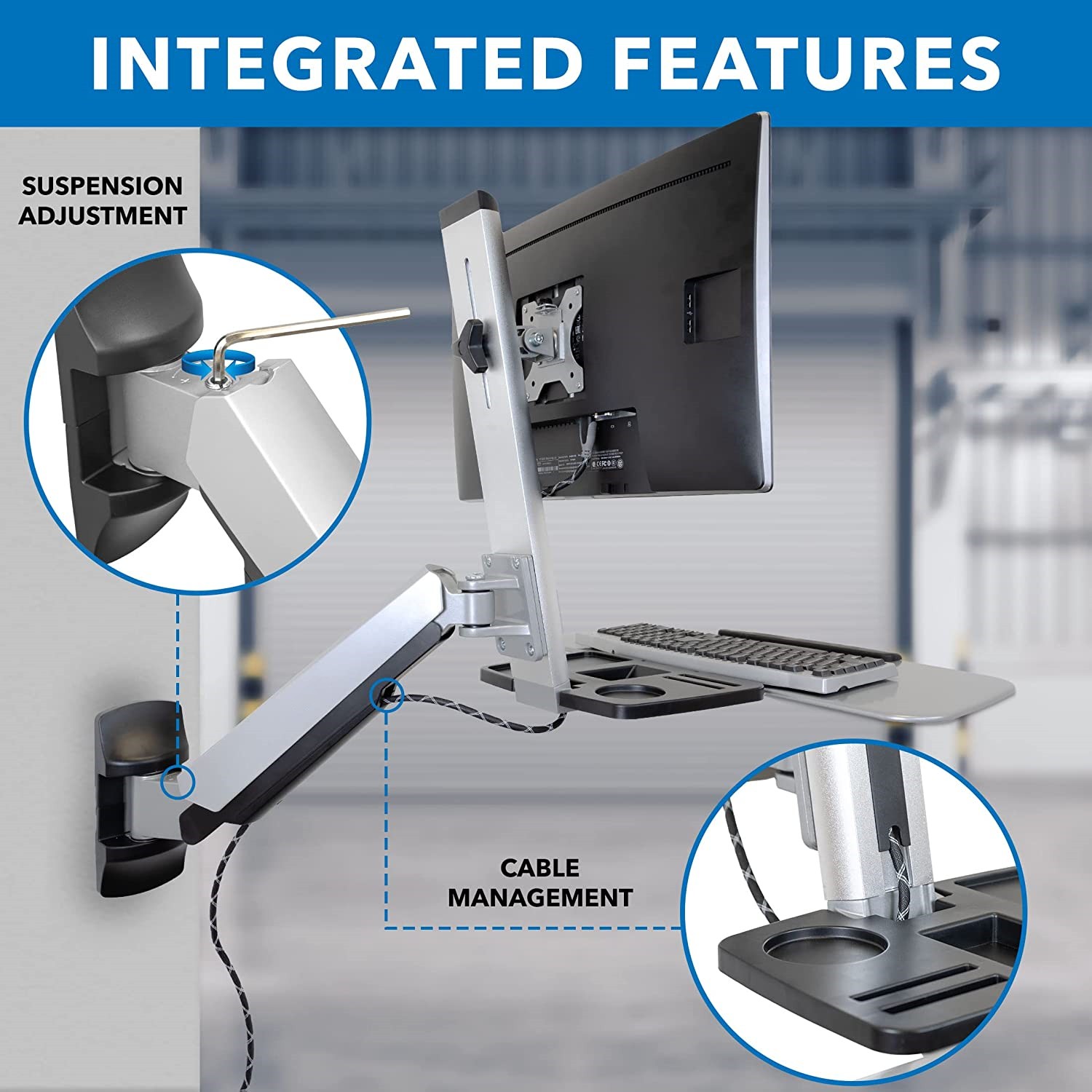 INTEGRATED FEATURES

SUSPENSION ADJUSTMENT

CABLE MANAGEMENT