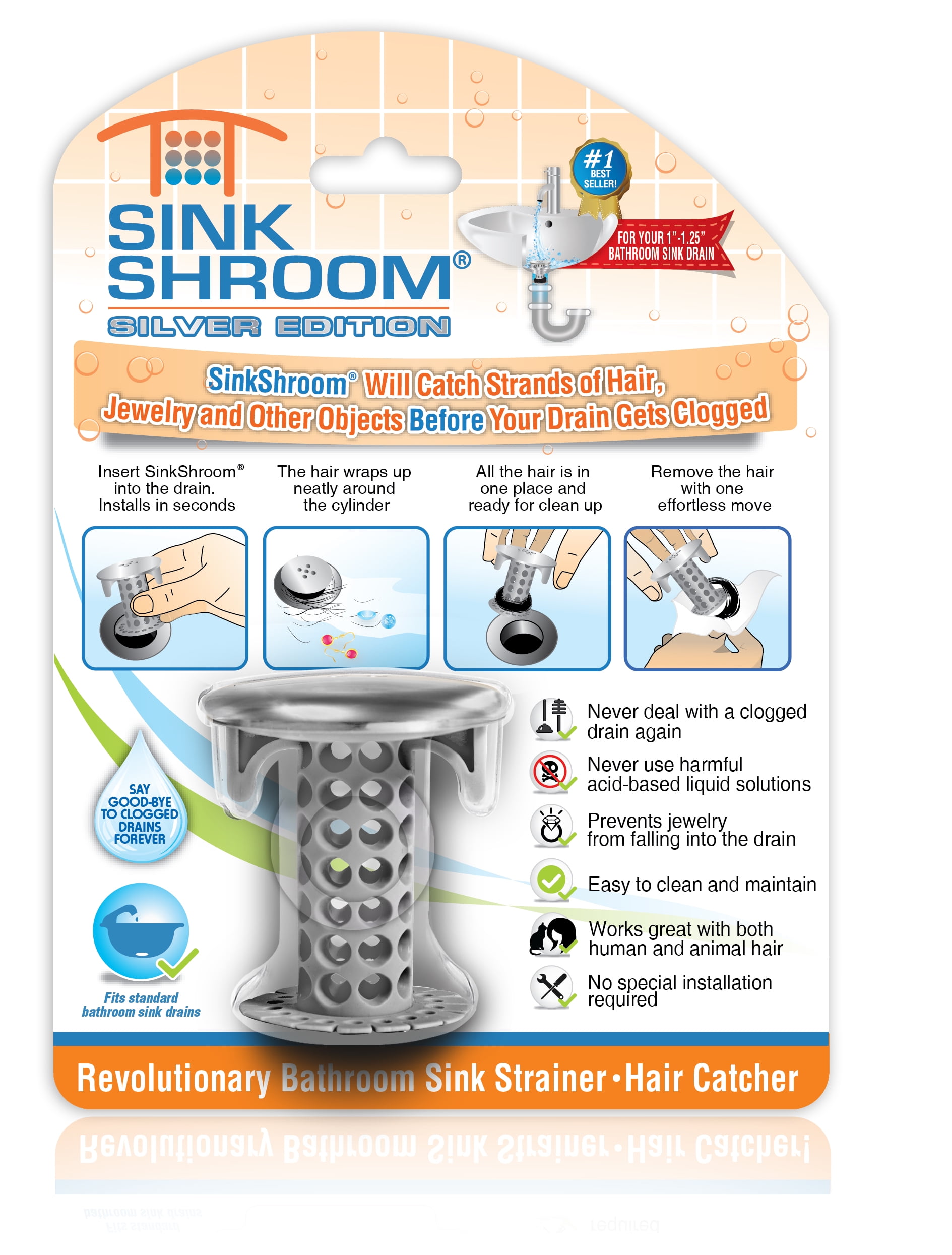 SINK SHROOM®
SILVER EDITION

#1 BEST SELLER!

FOR YOUR 1"-1.25" BATHROOM SINK DRAIN

SinkShroom® Will Catch Strands of Hair, Jewelry and Other Objects Before Your Drain Gets Clogged

Insert SinkShroom® into the drain. Installs in seconds

The hair wraps up neatly around the cylinder

All the hair is in one place and ready for clean up

Remove the hair with one effortless move

SAY GOOD-BYE TO CLOGGED DRAINS FOREVER

Fits standard bathroom sink drains

Never deal with a clogged drain again

Never use harmful acid-based liquid solutions

Prevents jewelry from falling into the drain

Easy to clean and maintain

Works great with both human and animal hair

No special installation required

Revolutionary Bathroom Sink Strainer • Hair Catcher