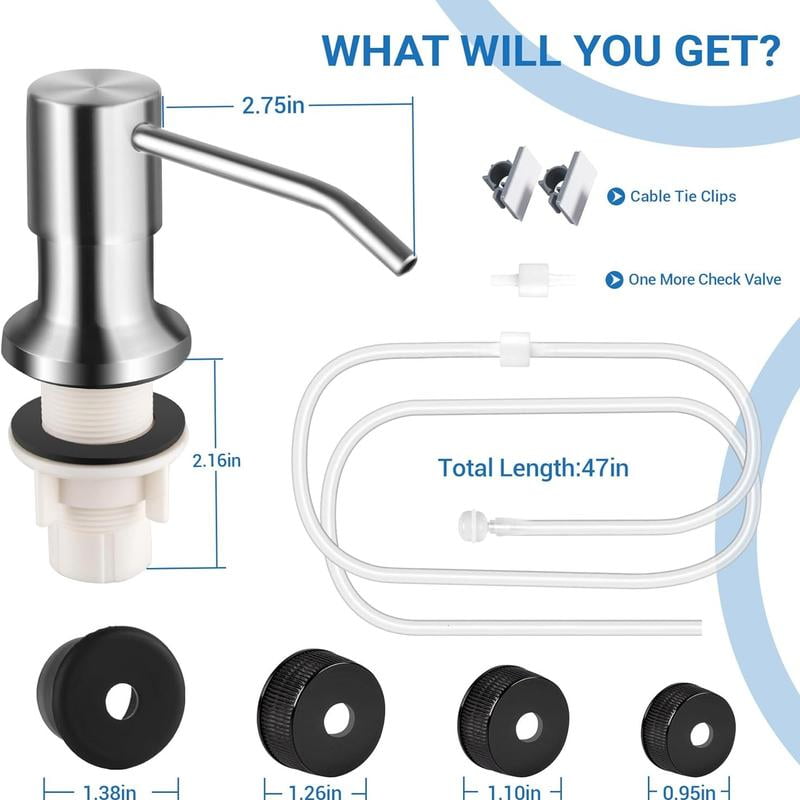 WHAT WILL YOU GET?

2.75in

Cable Tie Clips

One More Check Valve

2.16in

Total Length:47in

1.38in

1.26in

1.10in

0.95in