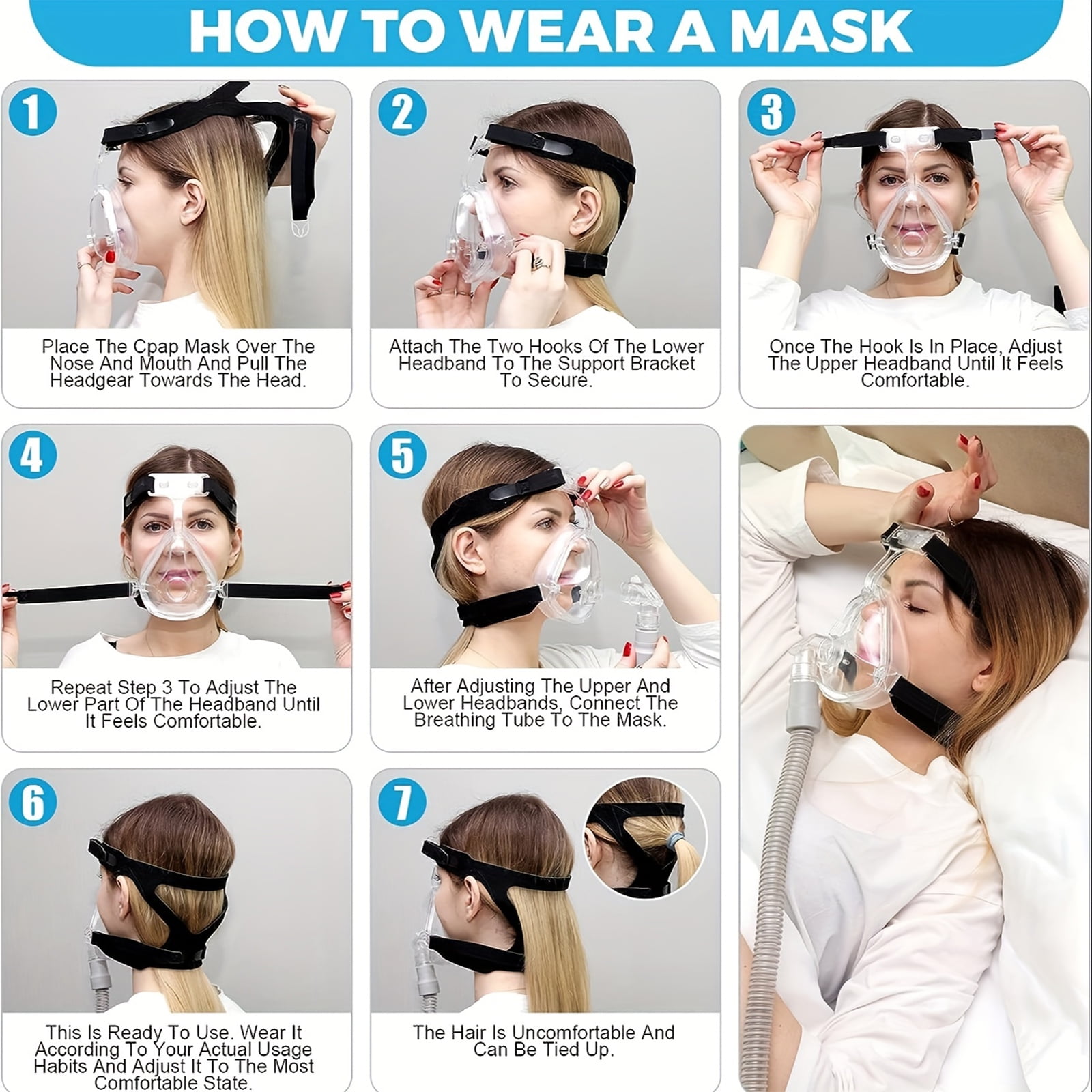 HOW TO WEAR A MASK

1

Place The Cpap Mask Over The Nose And Mouth And Pull The Headgear Towards The Head.

2

Attach The Two Hooks Of The Lower Headband To The Support Bracket To Secure.

3

Once The Hook Is In Place, Adjust The Upper Headband Until It Feels Comfortable.

4

Repeat Step 3 To Adjust The Lower Part Of The Headband Until It Feels Comfortable.

5

After Adjusting The Upper And Lower Headbands, Connect The Breathing Tube To The Mask.

6

This Is Ready To Use. Wear It According To Your Actual Usage Habits And Adjust It To The Most Comfortable State.

7

The Hair Is Uncomfortable And Can Be Tied Up.