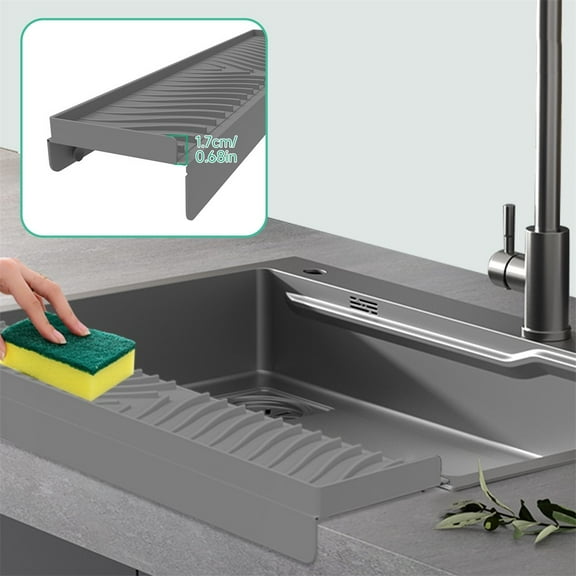 1.7cm/
0.68in