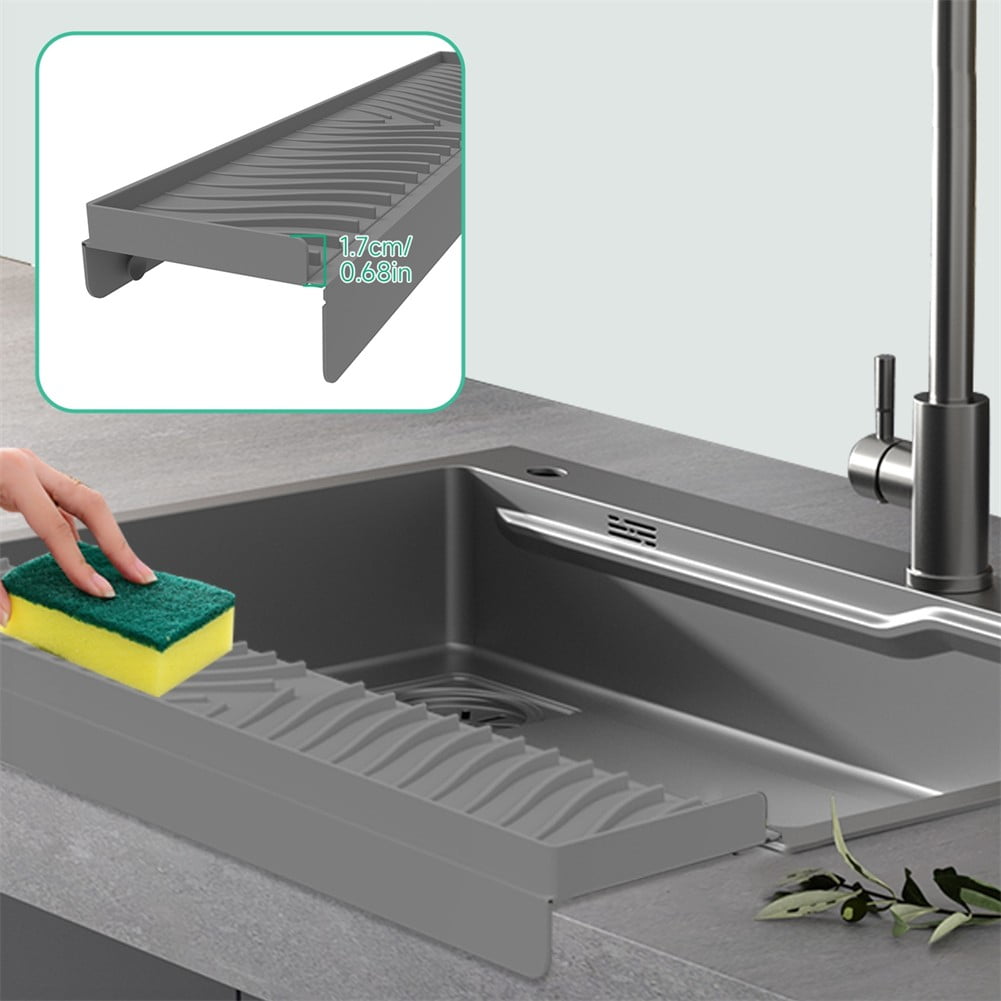 1.7cm/
0.68in