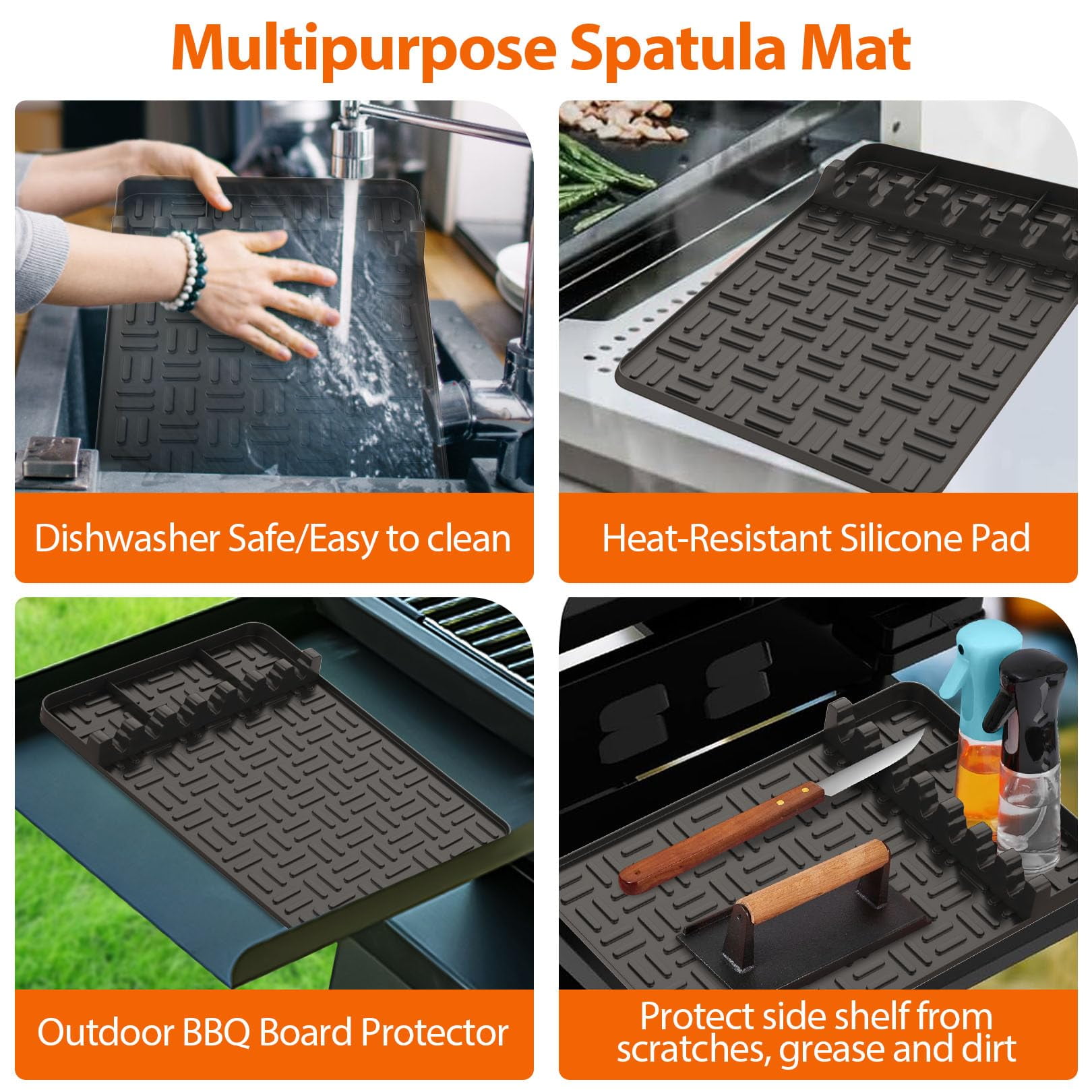 Multipurpose Spatula Mat

Dishwasher Safe/Easy to clean

Heat-Resistant Silicone Pad

Outdoor BBQ Board Protector

Protect side shelf from scratches, grease and dirt