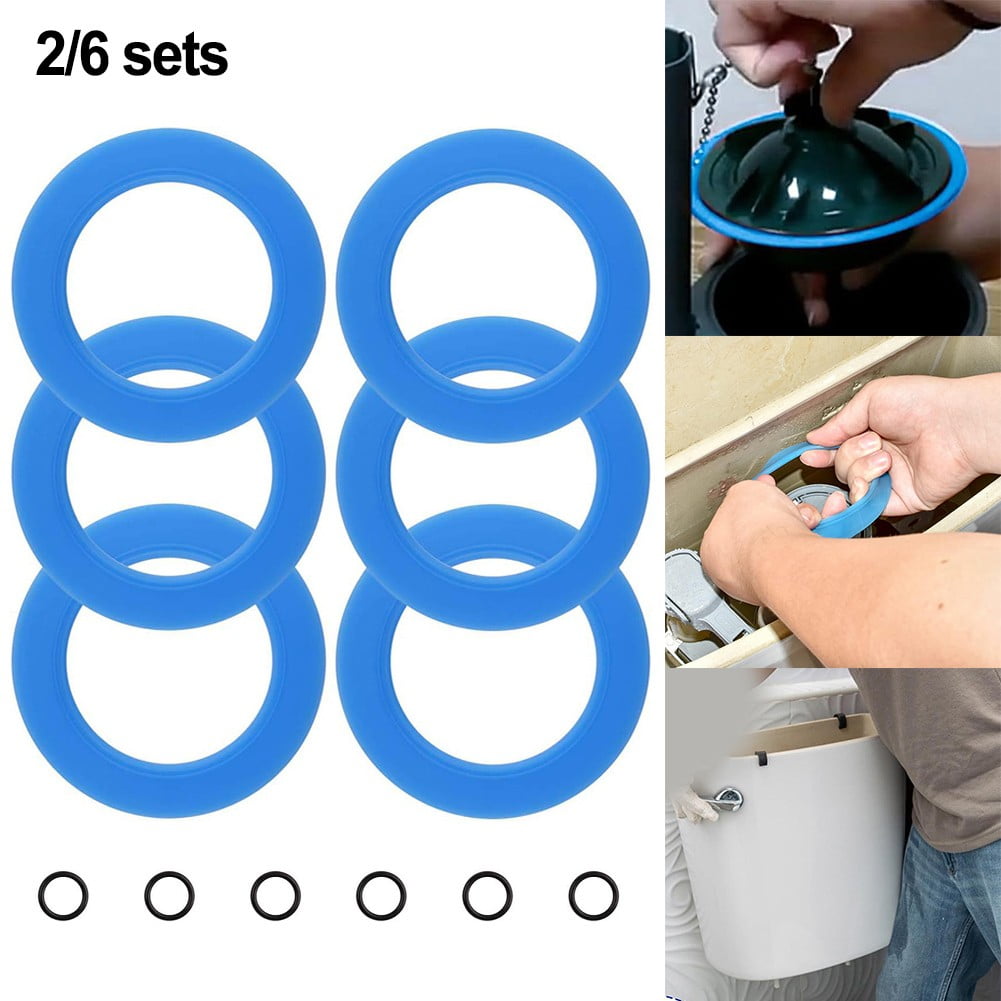 2/6 sets