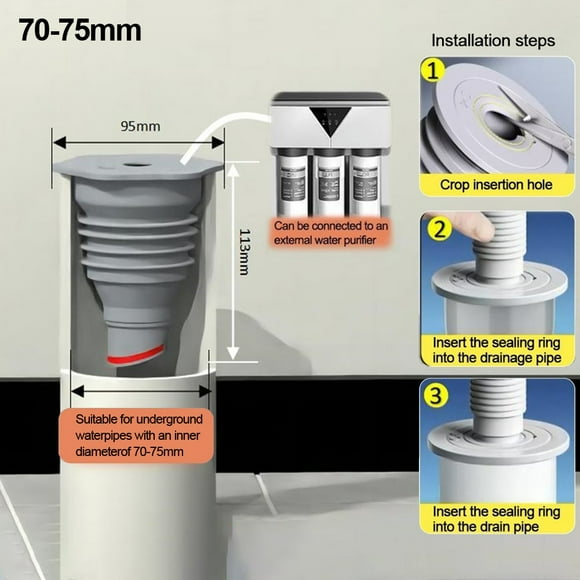 70-75mm

95mm

113mm

Can be connected to an external water purifier

Suitable for underground waterpipes with an inner diameterof 70-75mm

Installation steps

1
Crop insertion hole

2
Insert the sealing ring into the drainage pipe

3
Insert the sealing ring into the drain pipe