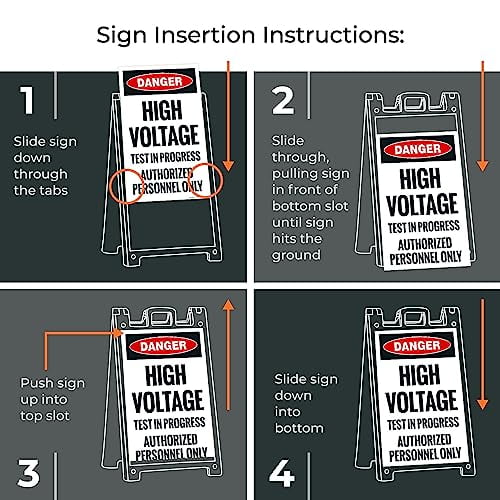 Sign Insertion Instructions:

1

Slide sign down through the tabs

DANGER
HIGH VOLTAGE
TEST IN PROGRESS
AUTHORIZED PERSONNEL ONLY

2

Slide through, pulling sign in front of bottom slot until sign hits the ground

DANGER
HIGH VOLTAGE
TEST IN PROGRESS
AUTHORIZED PERSONNEL ONLY

Push sign up into top slot

DANGER
HIGH VOLTAGE
TEST IN PROGRESS
AUTHORIZED PERSONNEL ONLY

3

Slide sign down into bottom

DANGER
HIGH VOLTAGE
TEST IN PROGRESS
AUTHORIZED PERSONNEL ONLY

4