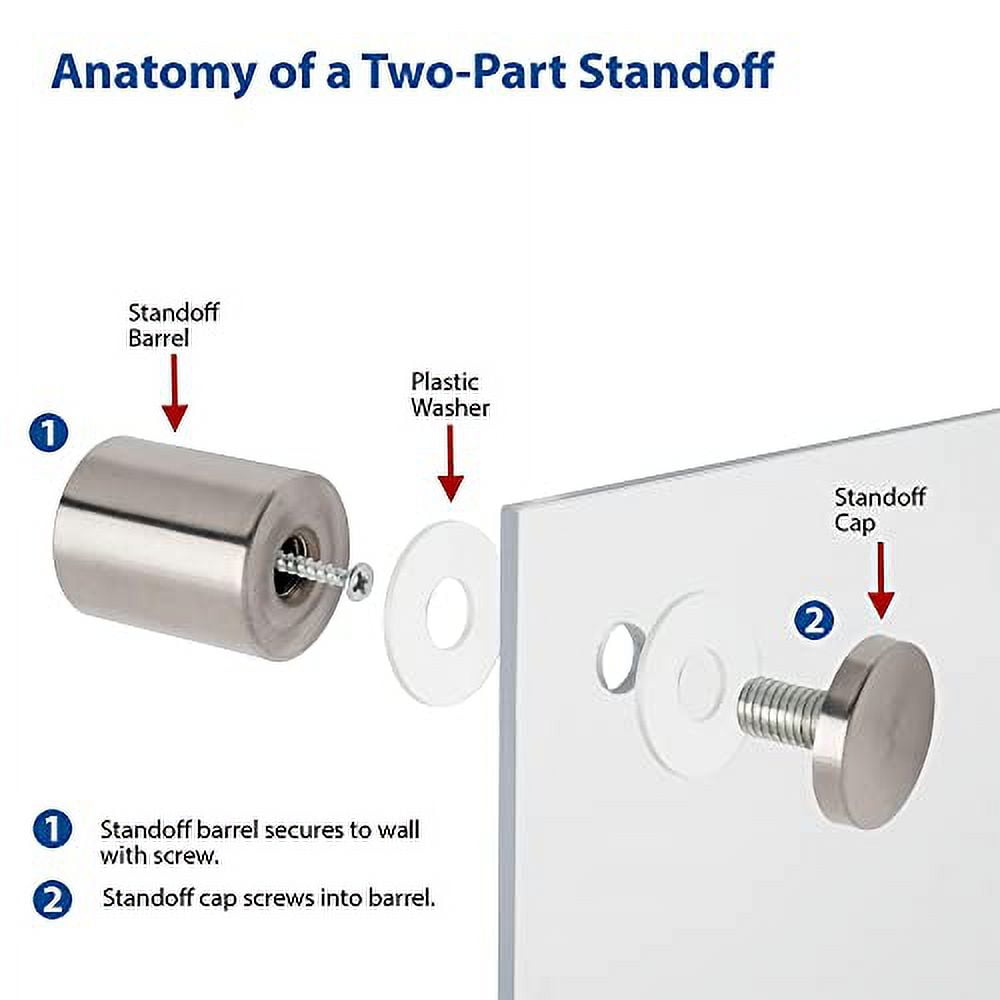 Anatomy of a Two-Part Standoff

Standoff Barrel

1

Plastic Washer

Standoff Cap

2

1 Standoff barrel secures to wall with screw.

2 Standoff cap screws into barrel.