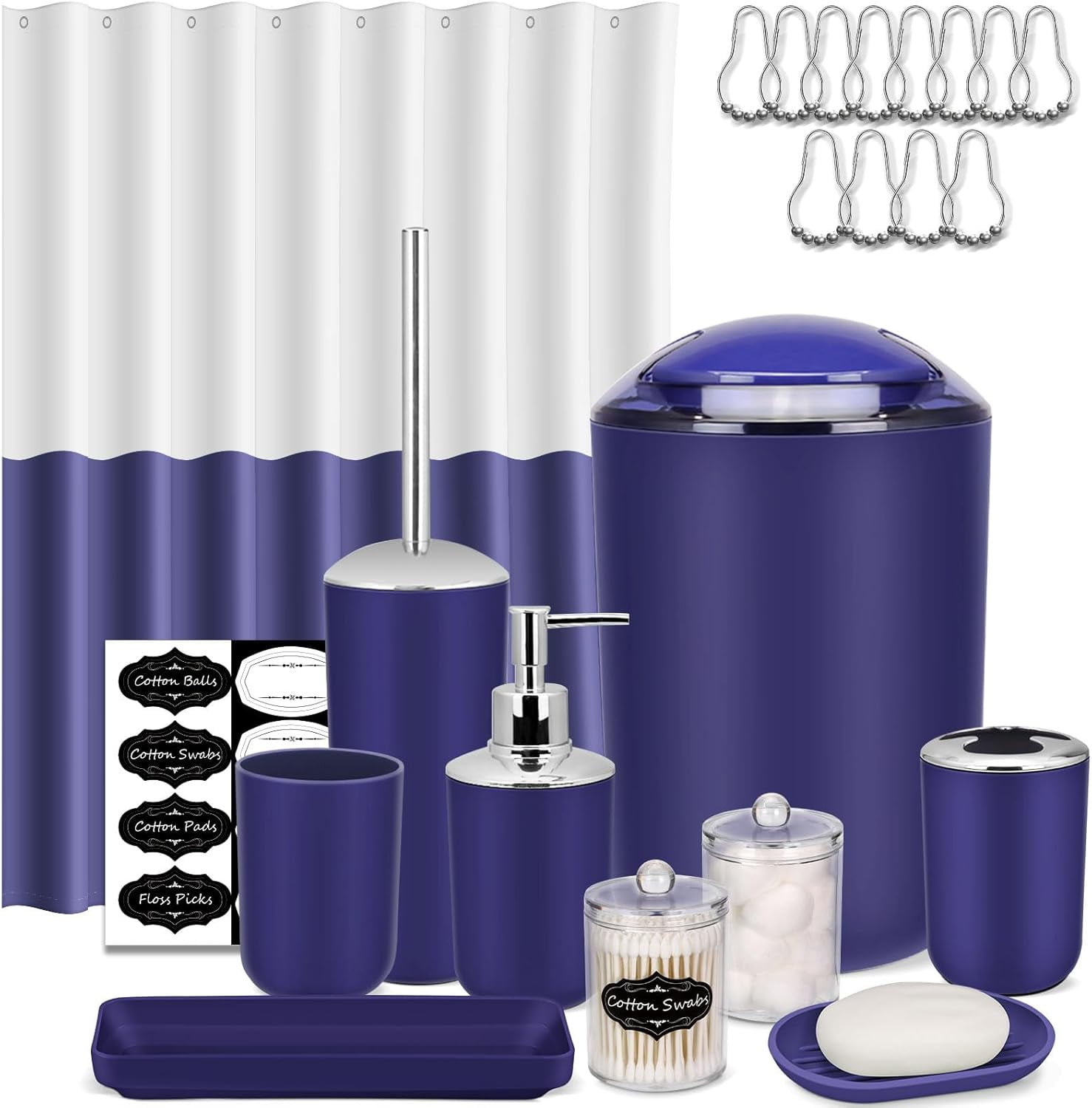 Cotton Balls
Cotton Swabs
Cotton Pads
Floss Picks
Cotton Swabs