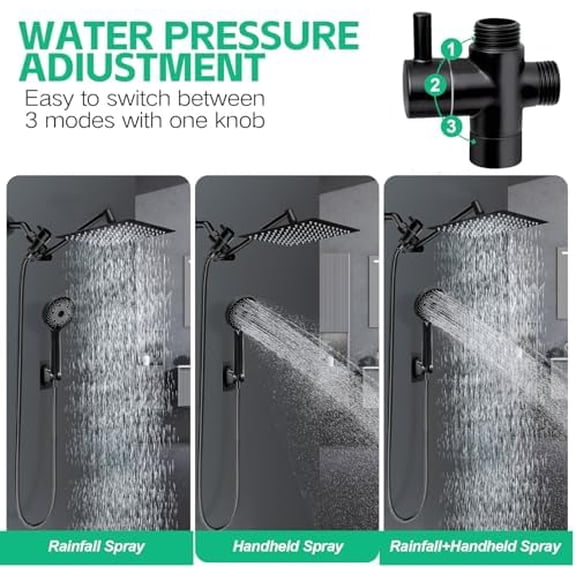 WATER PRESSURE ADIUSTMENT
Easy to switch between 3 modes with one knob

1
2
3

Rainfall Spray
Handheld Spray
Rainfall+Handheld Spray