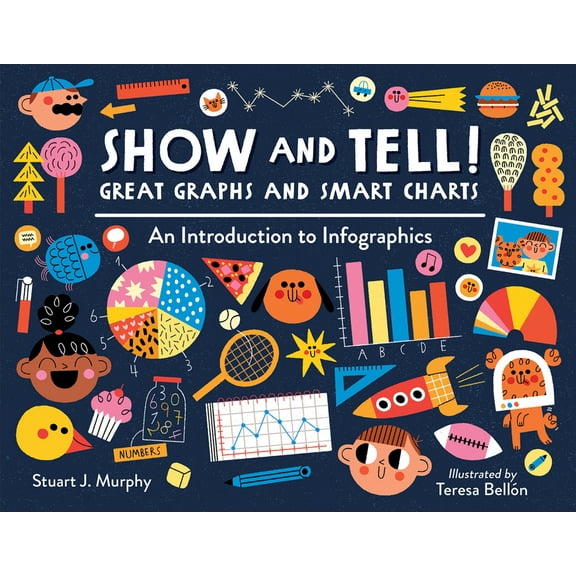 SHOW AND TELL!
GREAT GRAPHS AND SMART CHARTS

An Introduction to Infographics

1
2
3
4
5
6

A B C D E

630
697
28

NUMBERS

Stuart J. Murphy

Illustrated by
Teresa Bellón