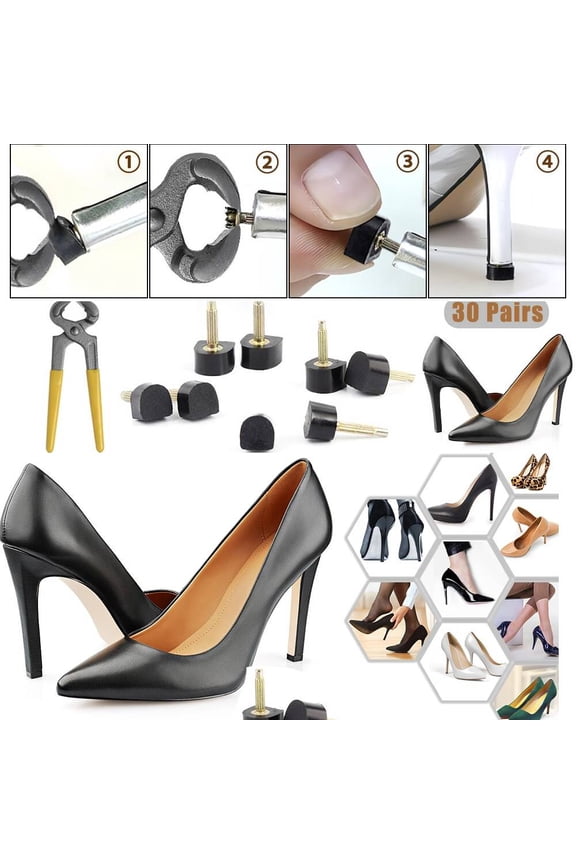 ①
②
③
④
30 Pairs