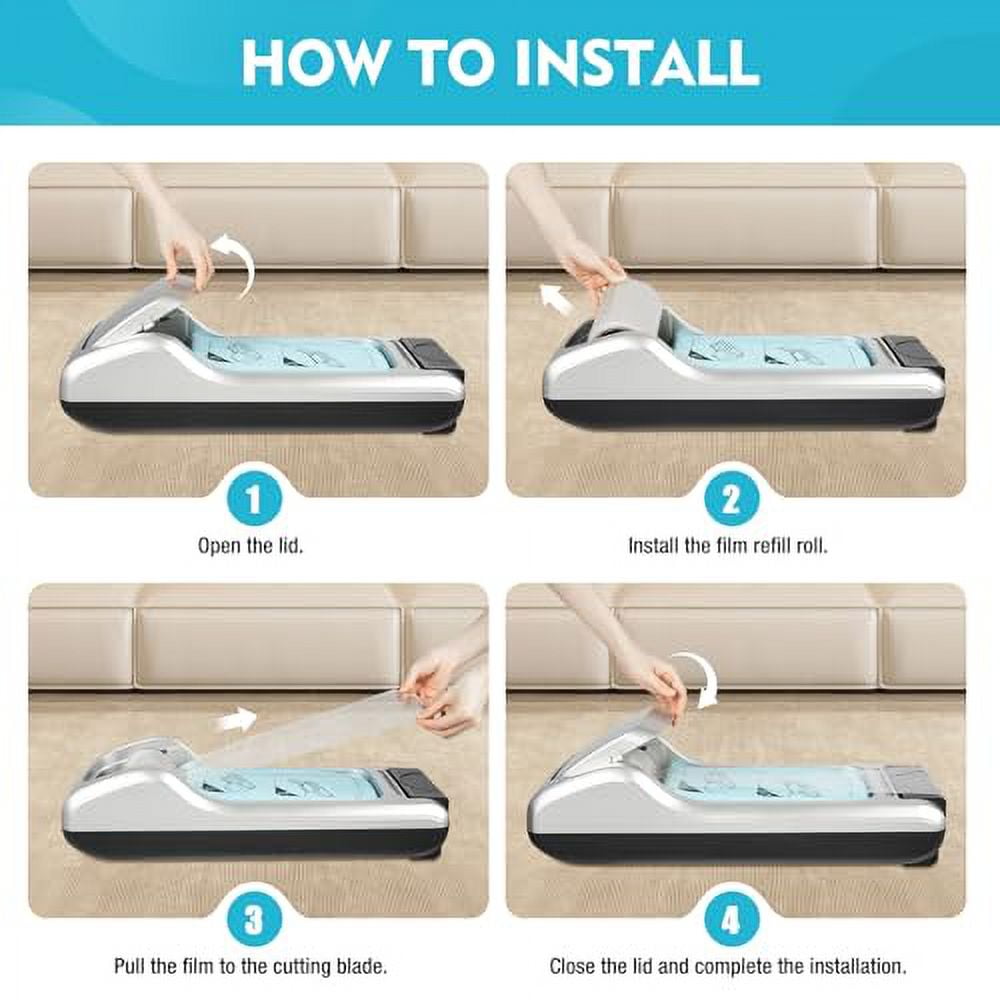 HOW TO INSTALL

1
Open the lid.

2
Install the film refill roll.

3
Pull the film to the cutting blade.

4
Close the lid and complete the installation.