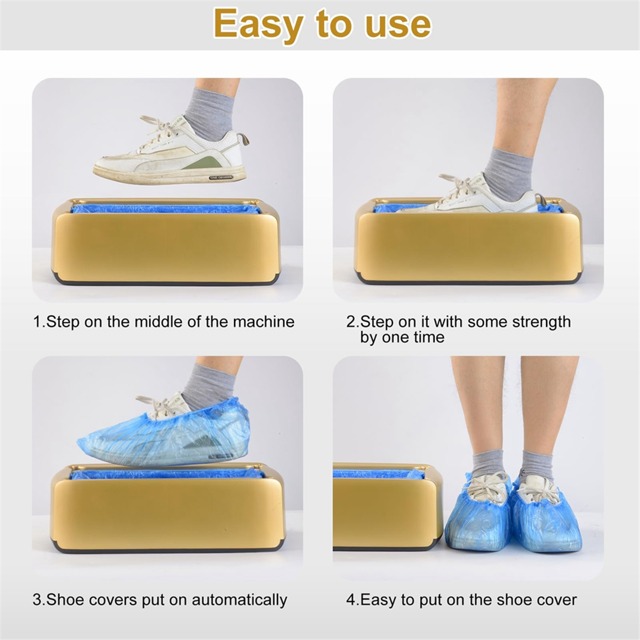 Easy to use

1.Step on the middle of the machine

2.Step on it with some strength by one time

3.Shoe covers put on automatically

4.Easy to put on the shoe cover