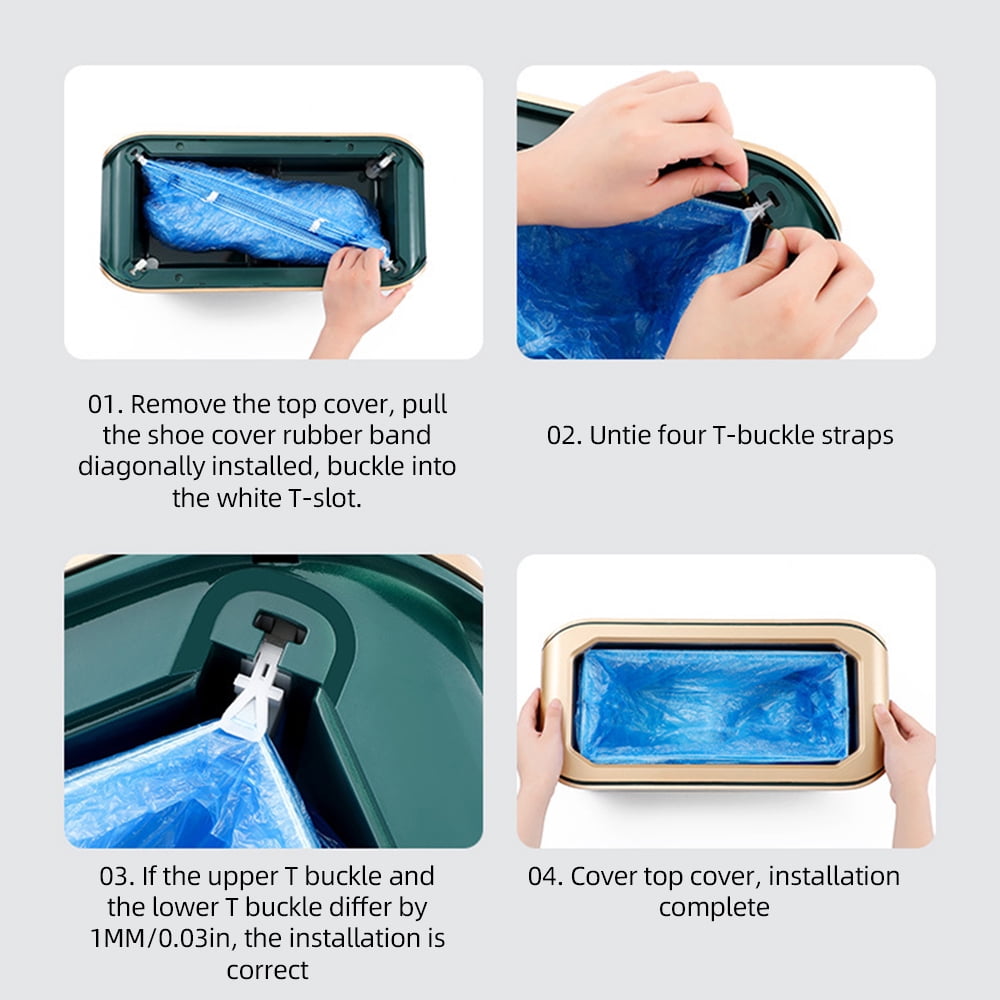 01. Remove the top cover, pull the shoe cover rubber band diagonally installed, buckle into the white T-slot.

02. Untie four T-buckle straps

03. If the upper T buckle and the lower T buckle differ by 1MM/0.03in, the installation is correct

04. Cover top cover, installation complete