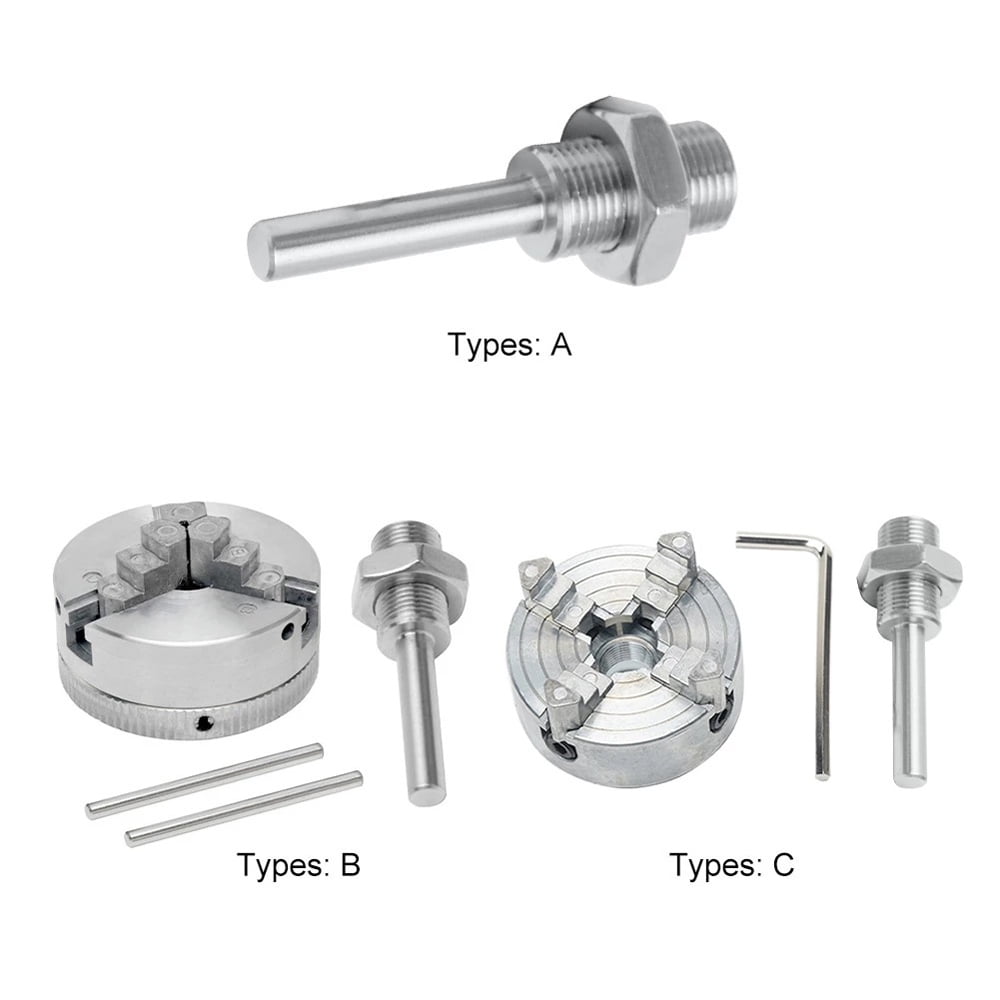 Types: A

Types: B

Types: C