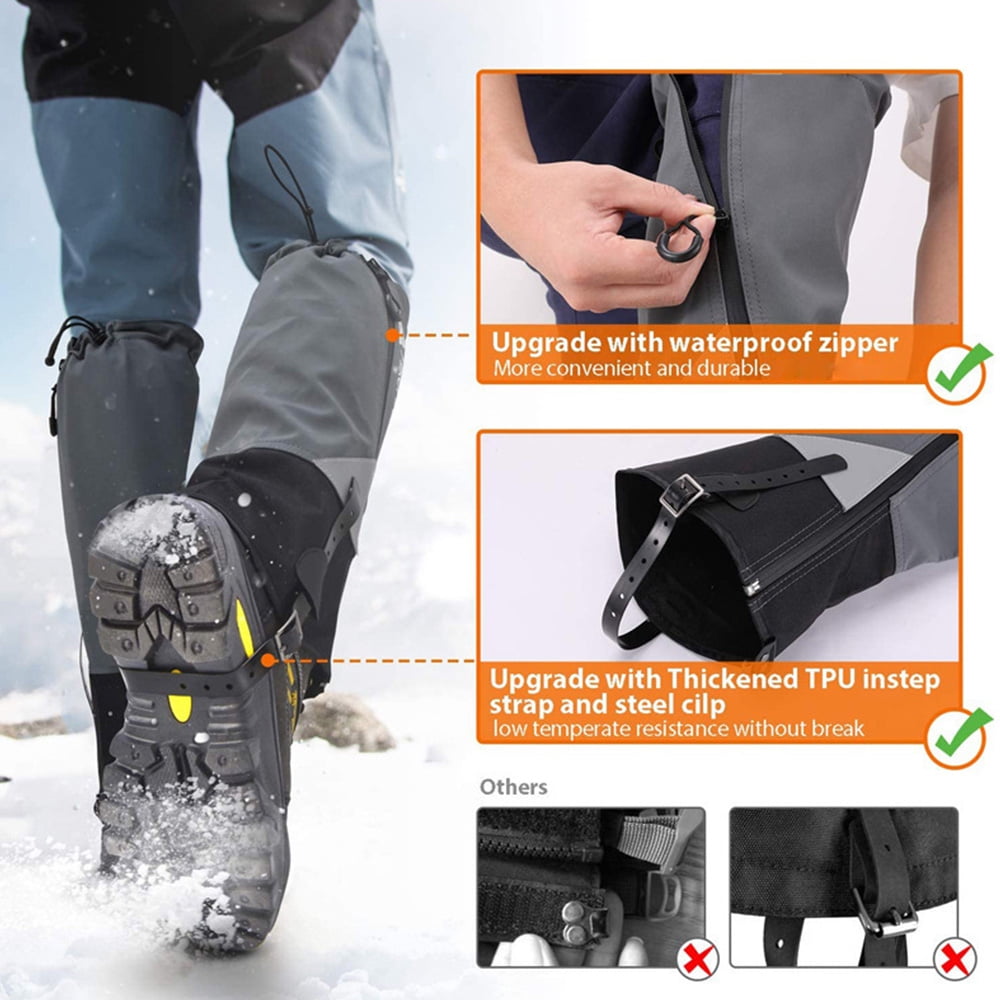 Upgrade with waterproof zipper
More convenient and durable

Upgrade with Thickened TPU instep strap and steel cilp
low temperate resistance without break

Others