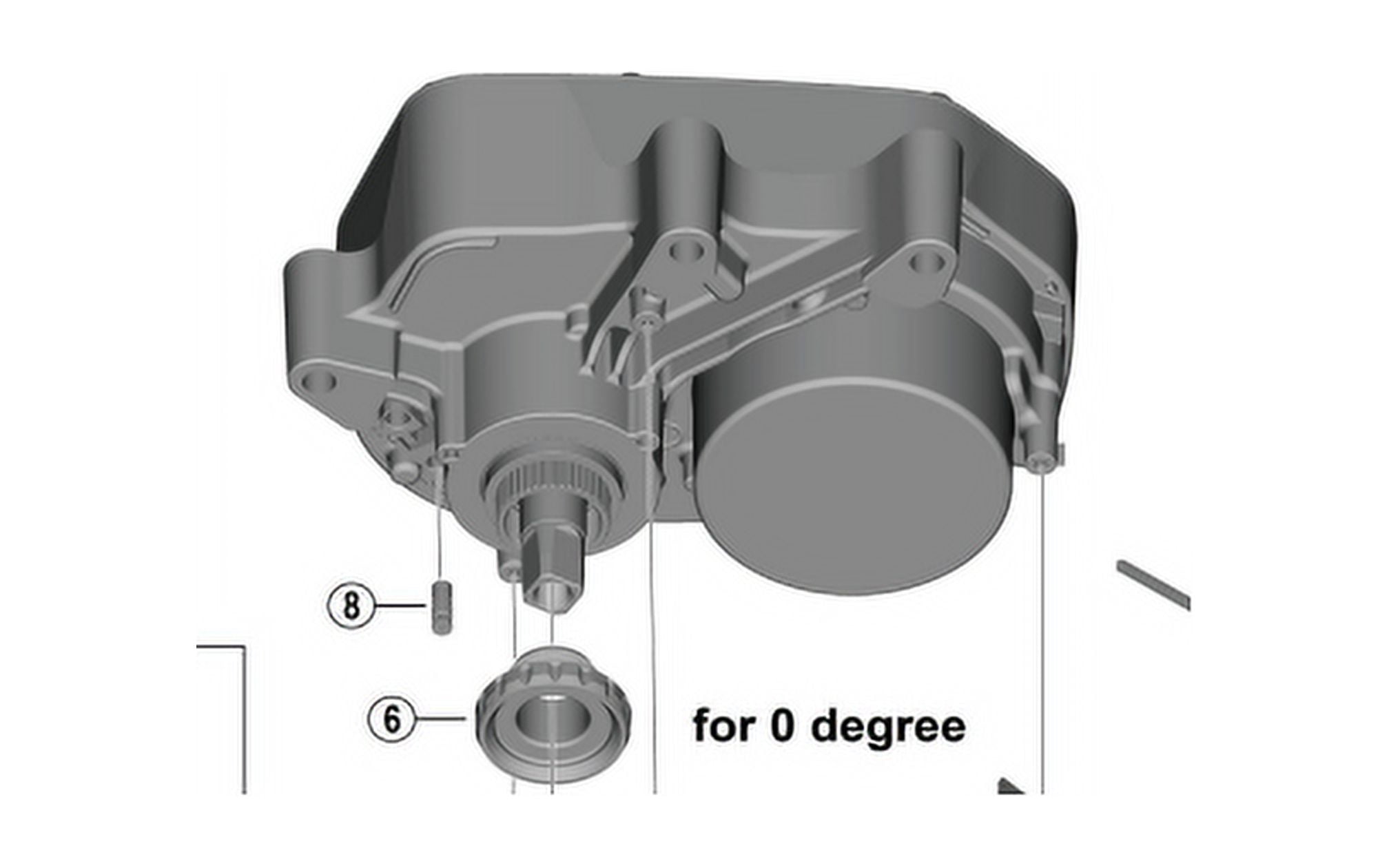 8

6

for 0 degree