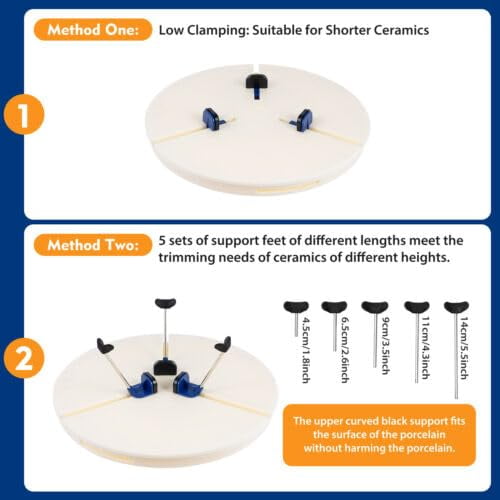 Method One: Low Clamping: Suitable for Shorter Ceramics

1

Method Two: 5 sets of support feet of different lengths meet the trimming needs of ceramics of different heights.

2

4.5cm/1.8inch

6.5cm/2.6inch

9cm/3.5inch

11cm/4.3inch

14cm/5.5inch

The upper curved black support fits the surface of the porcelain without harming the porcelain.