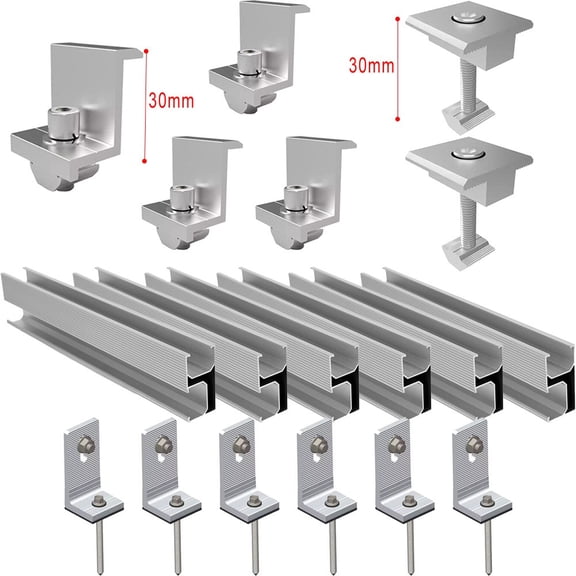 30mm

30mm