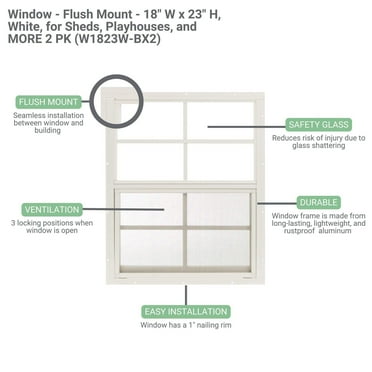 Window - Flush Mount - 18" W x 23" H, White, for Sheds, Playhouses, and MORE 2 PK (W1823W-BX2)

FLUSH MOUNT
Seamless installation between window and building

SAFETY GLASS
Reduces risk of injury due to glass shattering

VENTILATION
3 locking positions when window is open

DURABLE
Window frame is made from long-lasting, lightweight, and rustproof aluminum

EASY INSTALLATION
Window has a 1" nailing rim