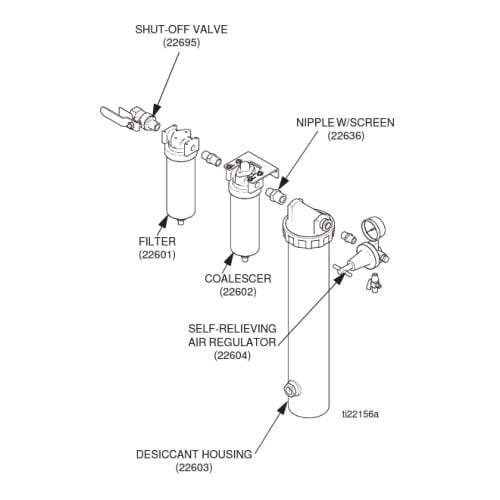 SHUT-OFF VALVE
(22695)

NIPPLE W/SCREEN
(22636)

FILTER
(22601)

COALESCER
(22602)

SELF-RELIEVING
AIR REGULATOR
(22604)

ti22156a

DESICCANT HOUSING
(22603)