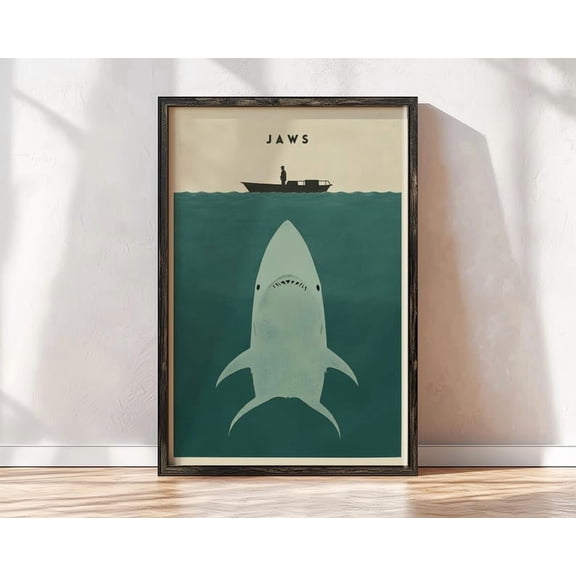 JAWS