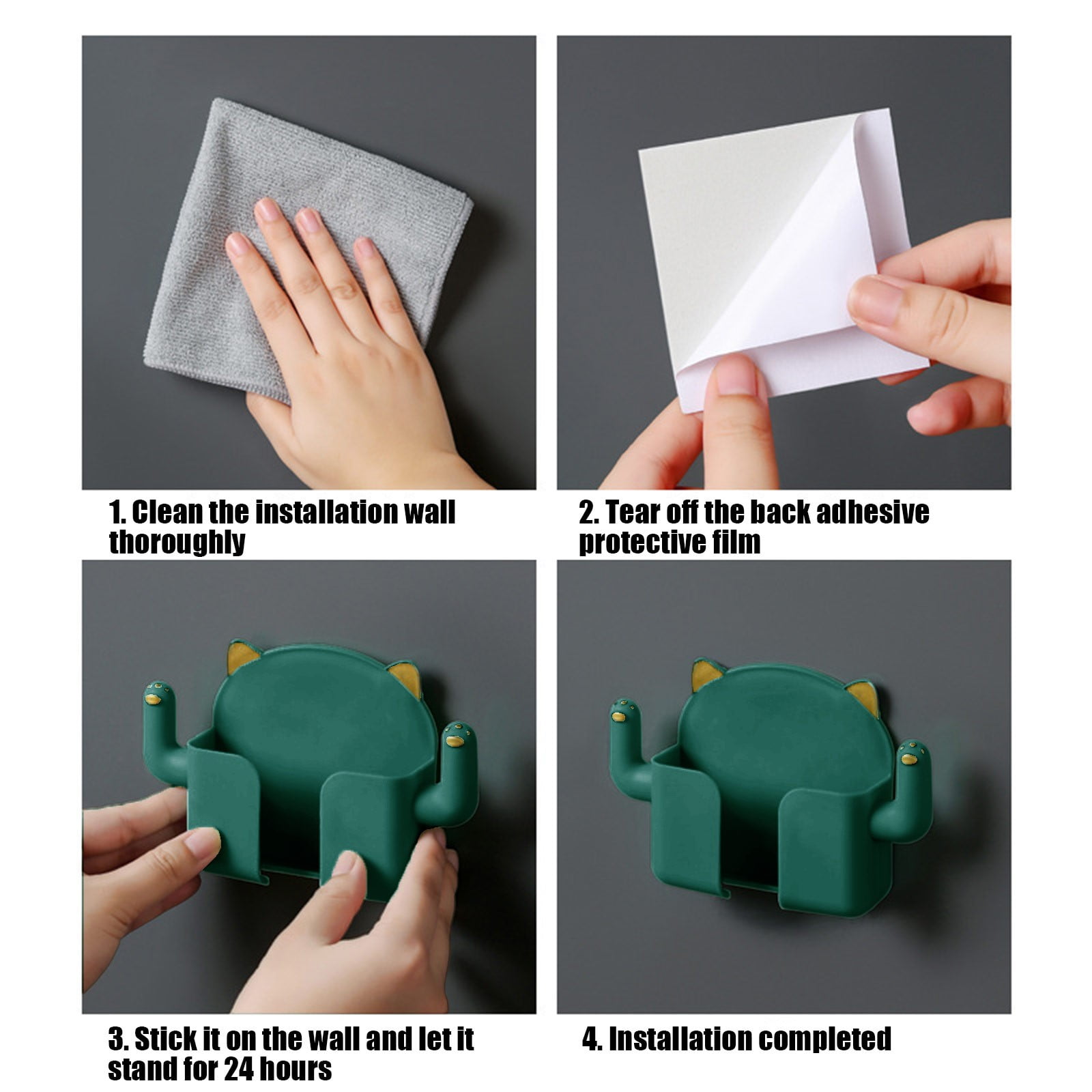 1. Clean the installation wall thoroughly

2. Tear off the back adhesive protective film

3. Stick it on the wall and let it stand for 24 hours

4. Installation completed