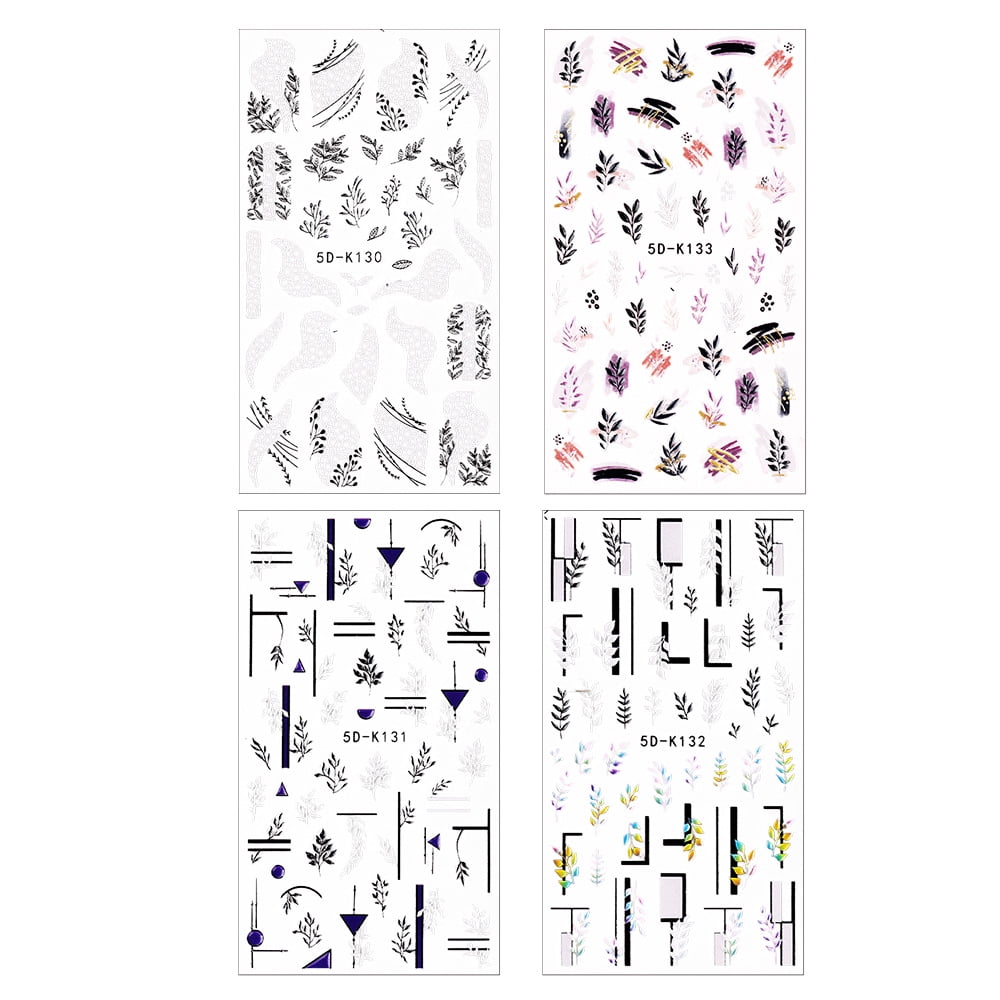 5D-K130

5D-K133

5D-K131

5D-K132