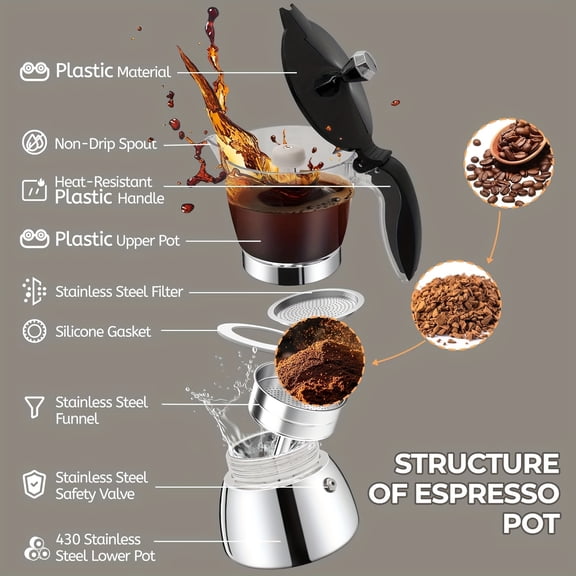 Plastic Material

Non-Drip Spout

Heat-Resistant Plastic Handle

Plastic Upper Pot

Stainless Steel Filter

Silicone Gasket

Stainless Steel Funnel

Stainless Steel Safety Valve

430 Stainless Steel Lower Pot

STRUCTURE OF ESPRESSO POT