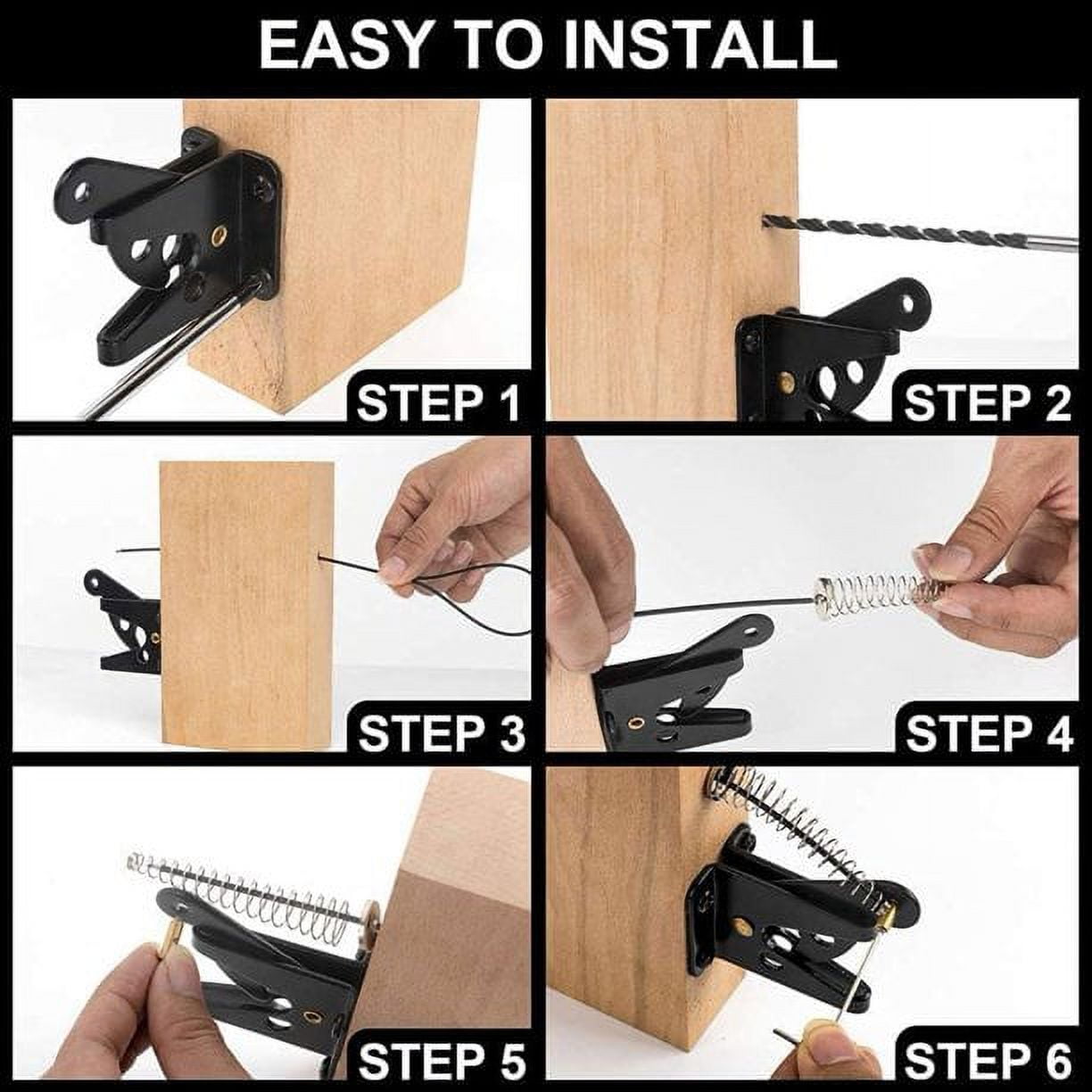 EASY TO INSTALL

STEP 1

STEP 2

STEP 3

STEP 4

STEP 5

STEP 6