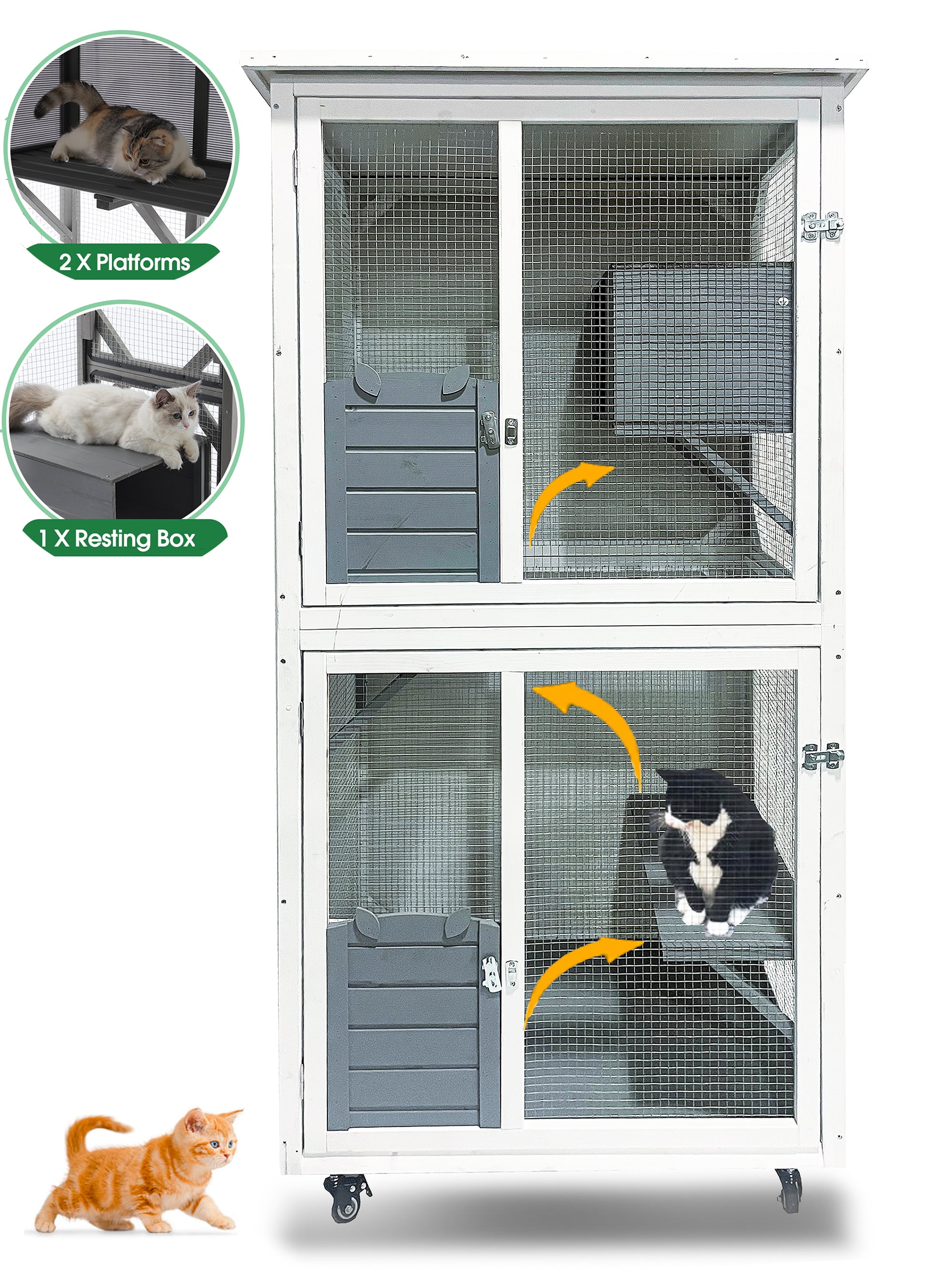 2 X Platforms

1 X Resting Box