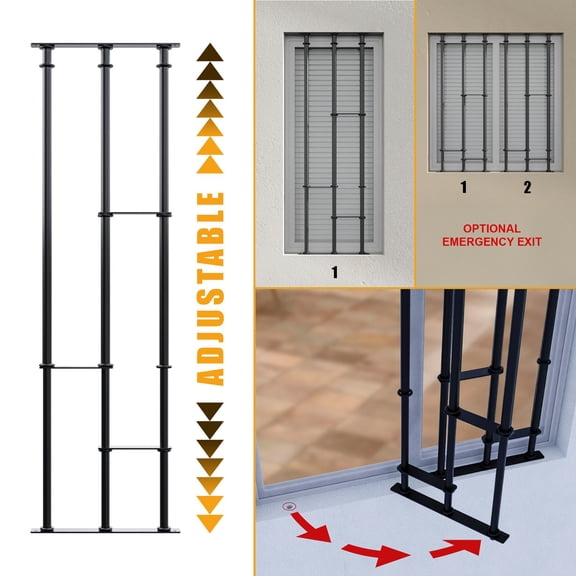 ADJUSTABLE

1

1 2

OPTIONAL
EMERGENCY EXIT