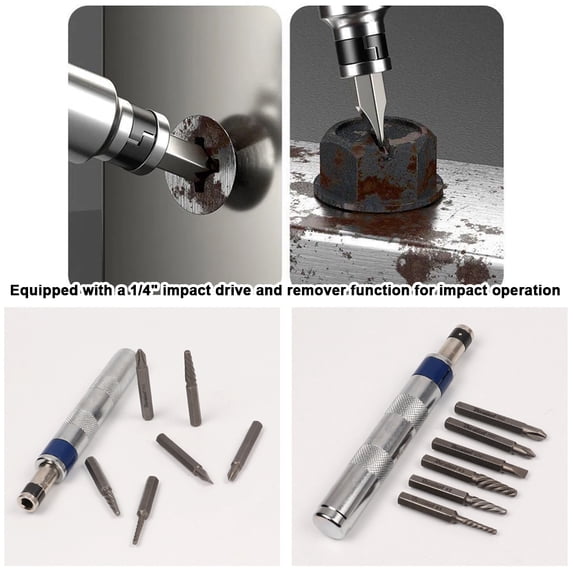 Equipped with a 1/4" impact drive and remover function for impact operation