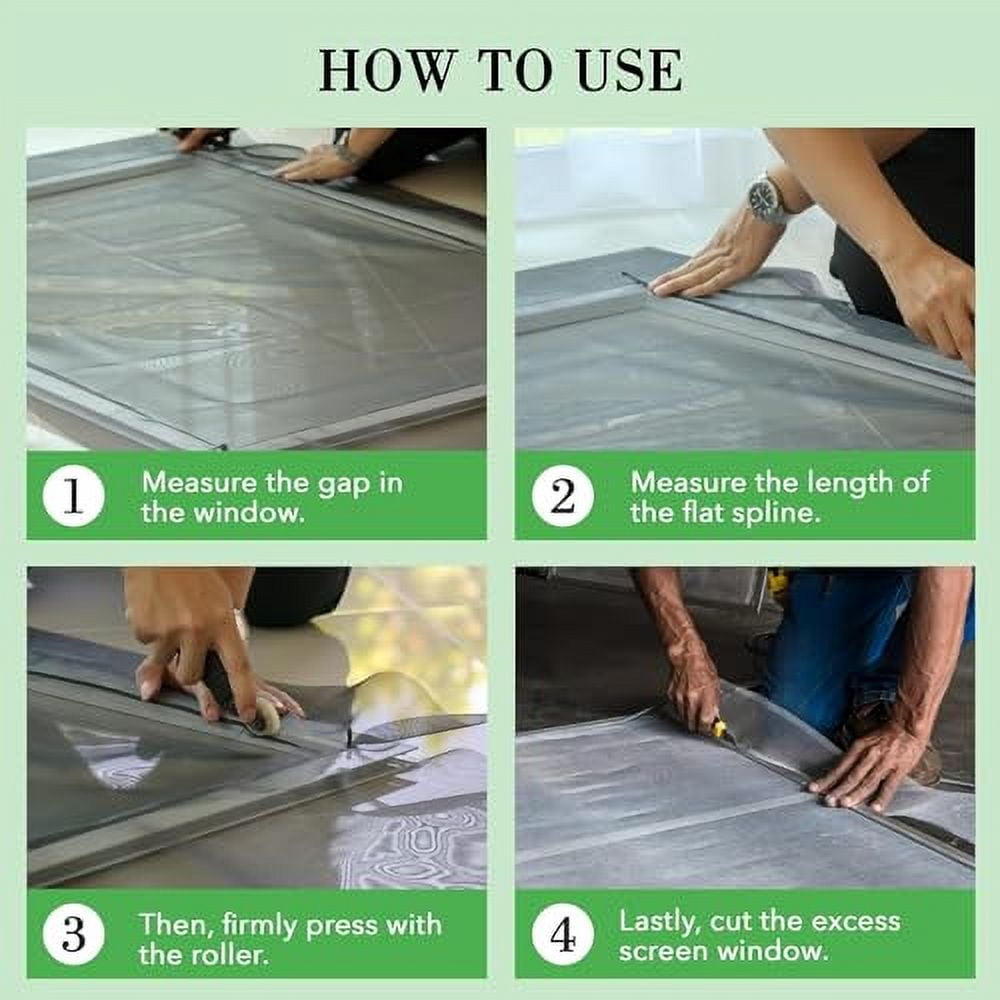 HOW TO USE

1 Measure the gap in the window.

2 Measure the length of the flat spline.

3 Then, firmly press with the roller.

4 Lastly, cut the excess screen window.