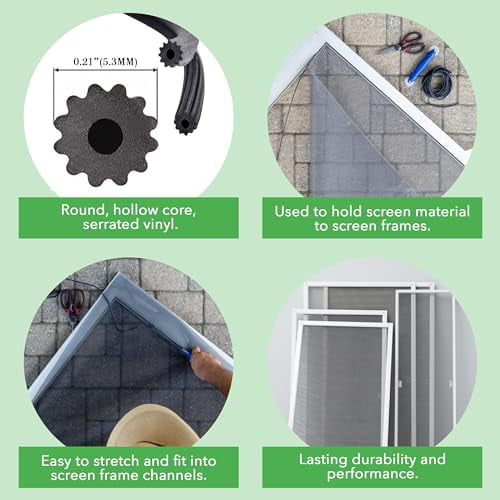 0.21"(5.3MM)

Round, hollow core, serrated vinyl.

Used to hold screen material to screen frames.

Easy to stretch and fit into screen frame channels.

Lasting durability and performance.