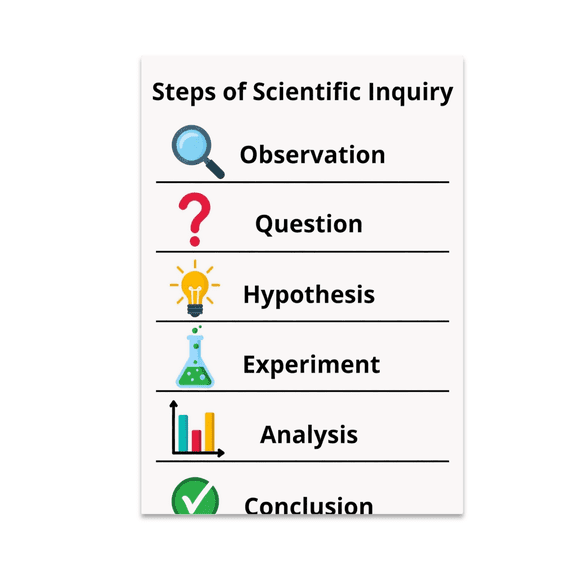 Steps of Scientific Inquiry

Observation

Question

Hypothesis

Experiment

Analysis

Conclusion