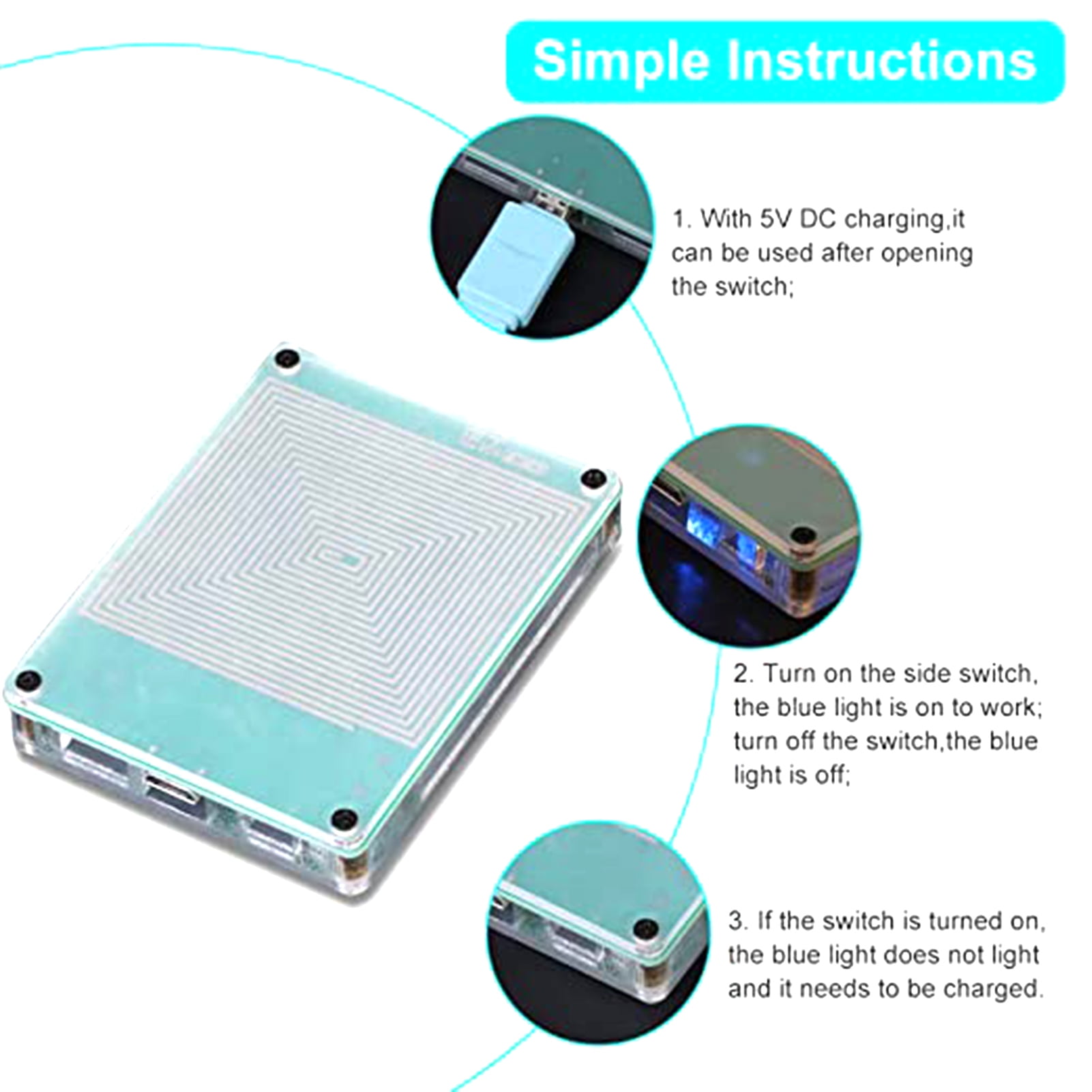 Simple Instructions

1. With 5V DC charging,it can be used after opening the switch;

2. Turn on the side switch, the blue light is on to work; turn off the switch,the blue light is off;

3. If the switch is turned on, the blue light does not light and it needs to be charged.