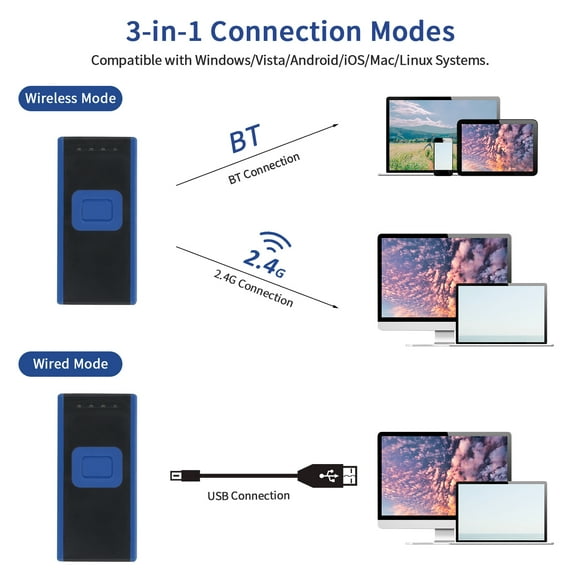 3-in-1 Connection Modes

Compatible with Windows/Vista/Android/iOS/Mac/Linux Systems.

Wireless Mode

BT

BT Connection

2.4G

2.4G Connection

Wired Mode

USB Connection