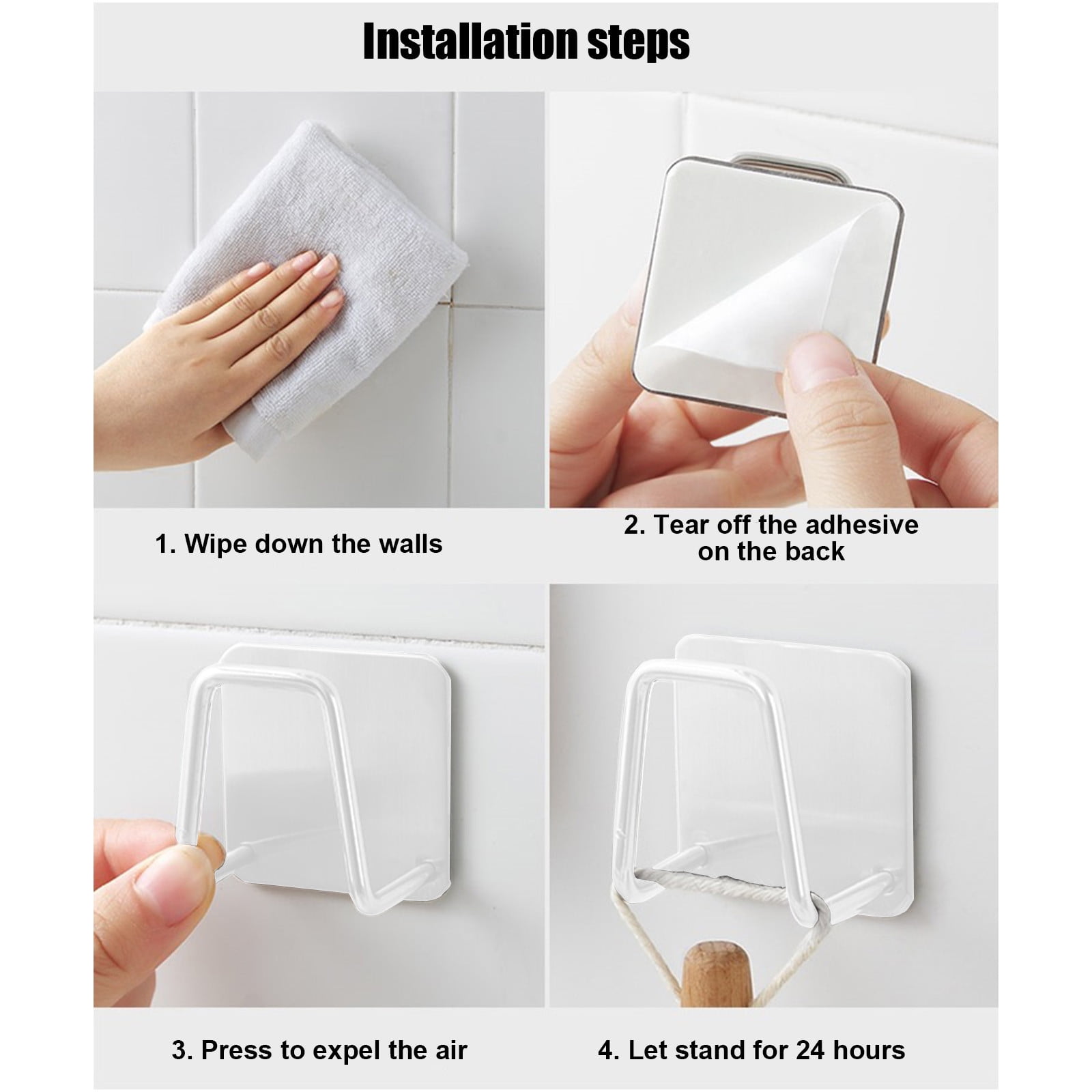 Installation steps

1. Wipe down the walls

2. Tear off the adhesive on the back

3. Press to expel the air

4. Let stand for 24 hours