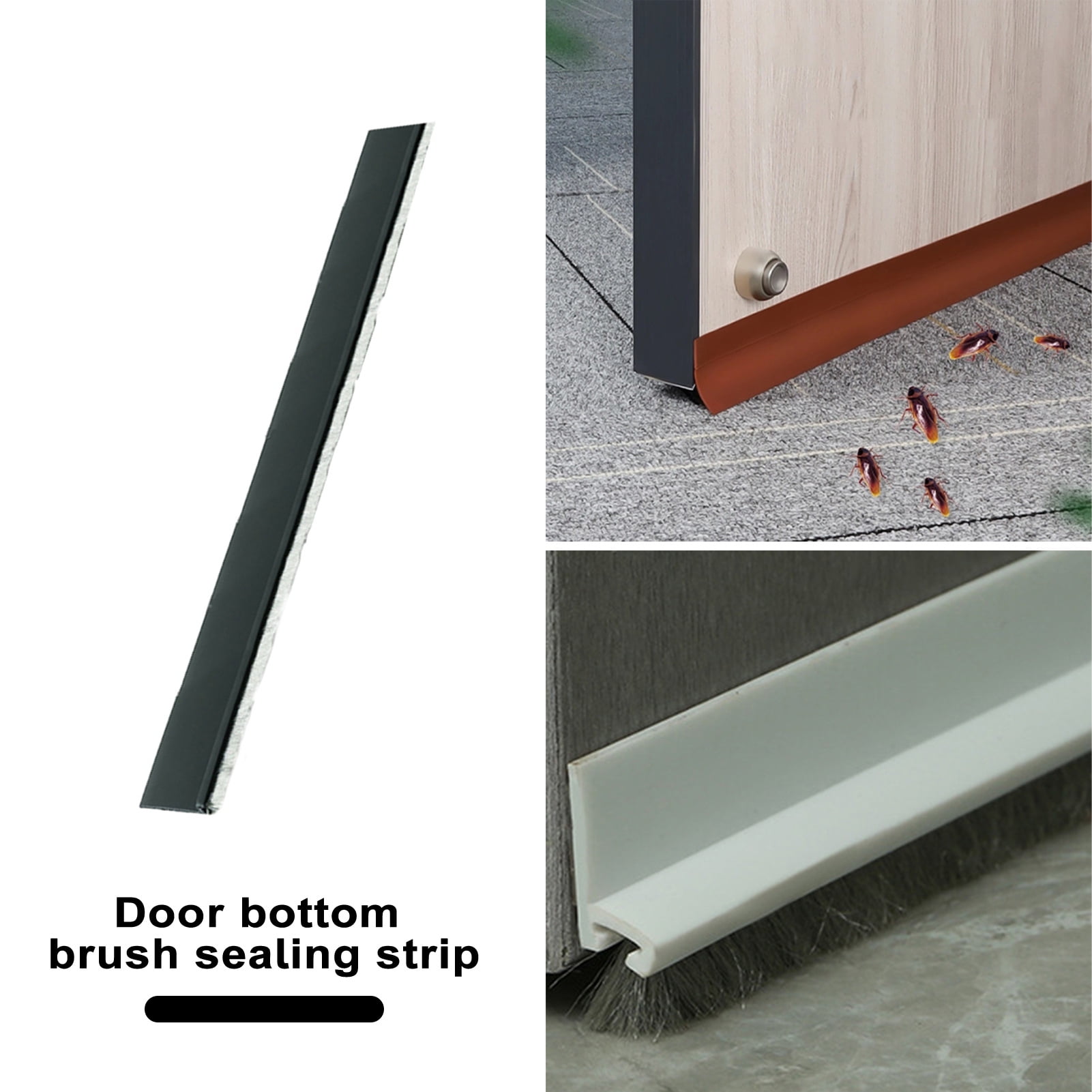 Door bottom brush sealing strip