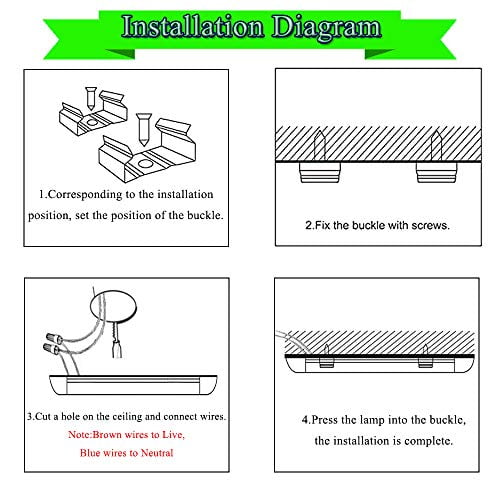 Installation Diagram

1.Corresponding to the installation position, set the position of the buckle.

2.Fix the buckle with screws.

3.Cut a hole on the ceiling and connect wires.
Note:Brown wires to Live,
Blue wires to Neutral

4.Press the lamp into the buckle, the installation is complete.