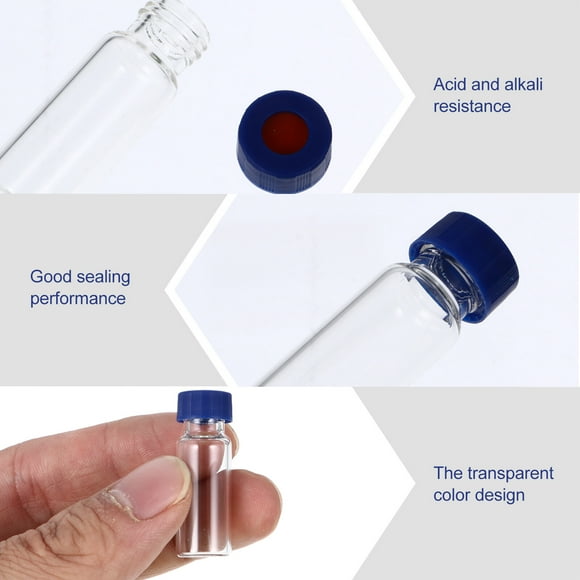 Acid and alkali resistance

Good sealing performance

The transparent color design