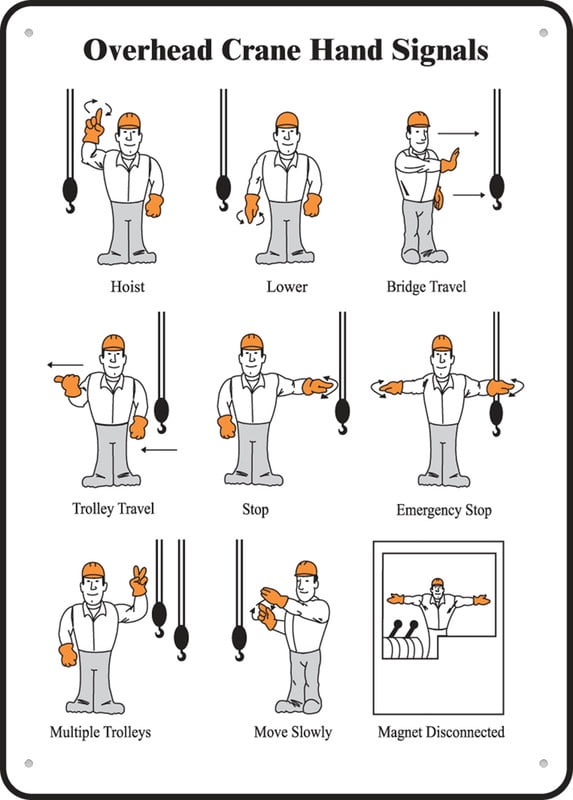 Overhead Crane Hand Signals

Hoist

Lower

Bridge Travel

Trolley Travel

Stop

Emergency Stop

Multiple Trolleys

Move Slowly

Magnet Disconnected